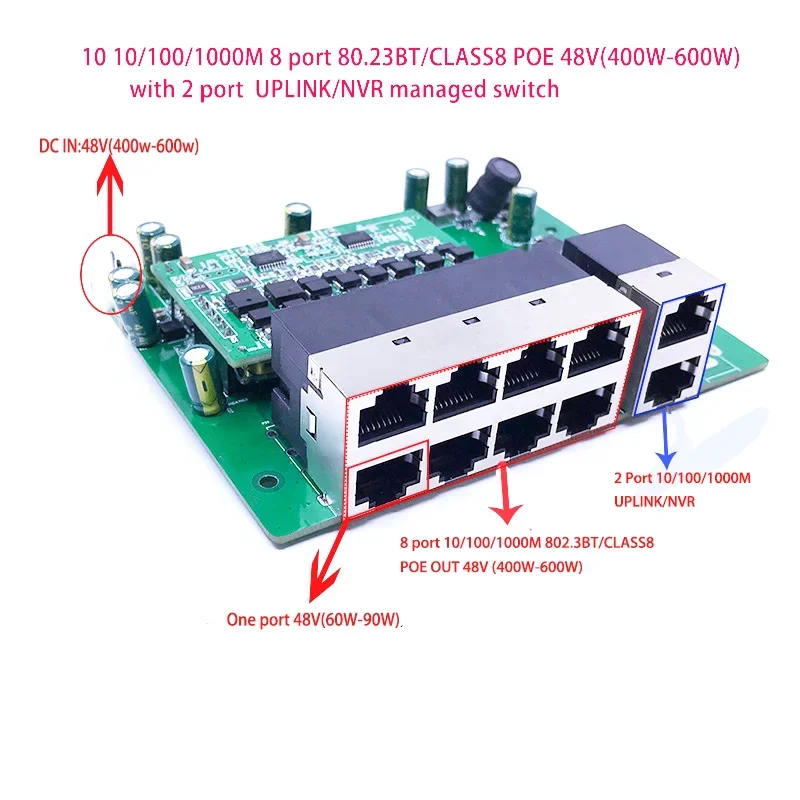 10 10/100/1000M 8 port 80.23BT/CLASS8 POE 48V(400W-600W) with 2 port UPLINK/NVR managed switch

DC IN:48V(400w-600w)

2 Port 10/100/1000M UPLINK/NVR

8 port 10/100/1000M 802.3BT/CLASS8 POE OUT 48V (400W-600W)

One port 48V(60W-90W).