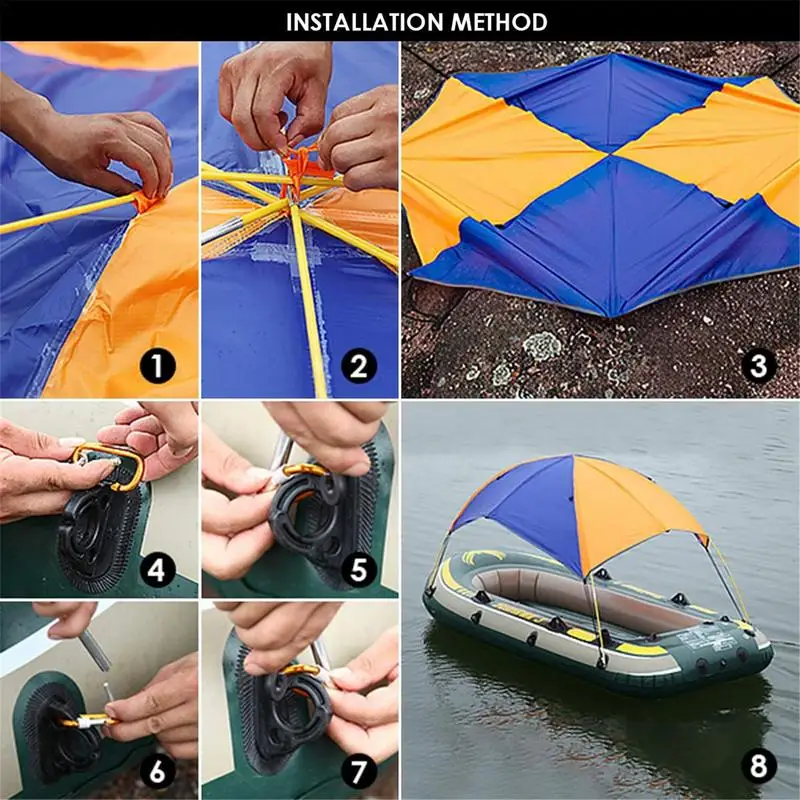 INSTALLATION METHOD

1

2

3

4

5

6

7

8