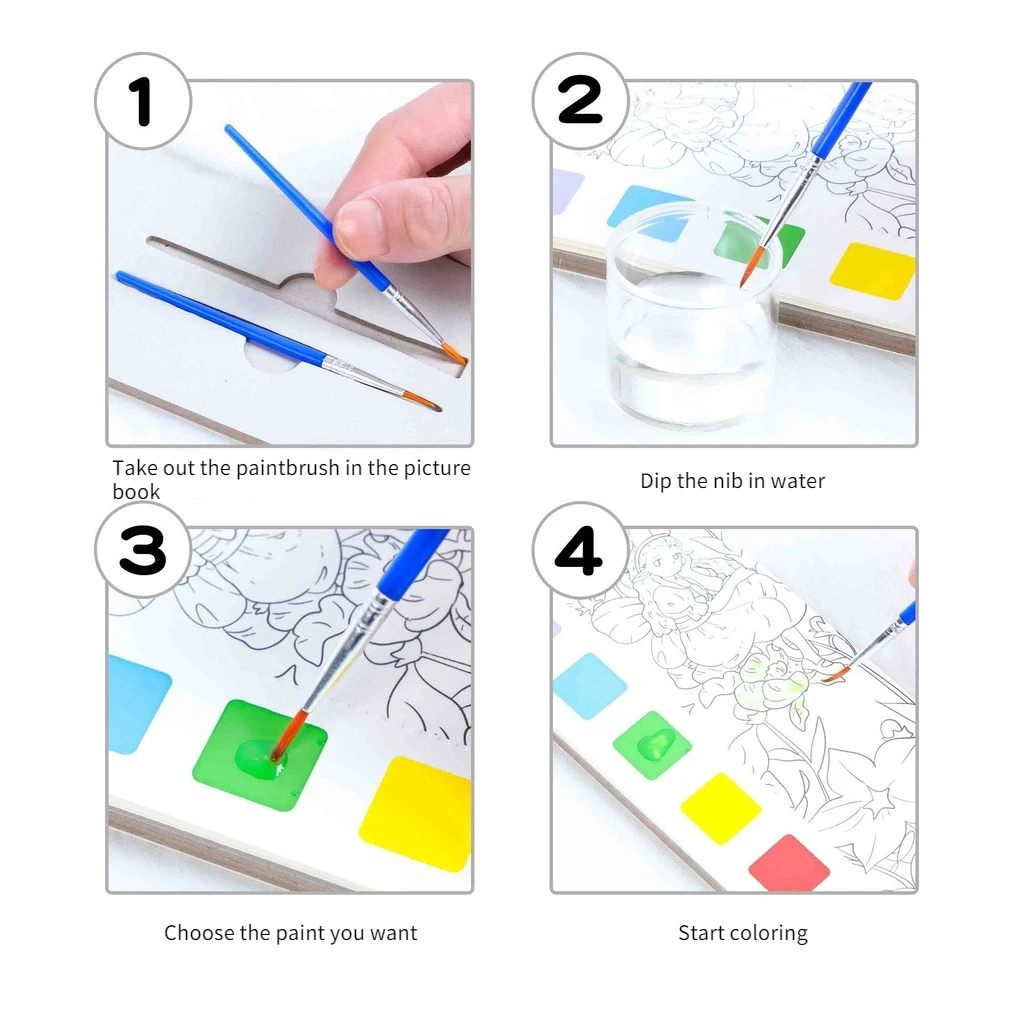 1

Take out the paintbrush in the picture book

2

Dip the nib in water

3

Choose the paint you want

4

Start coloring