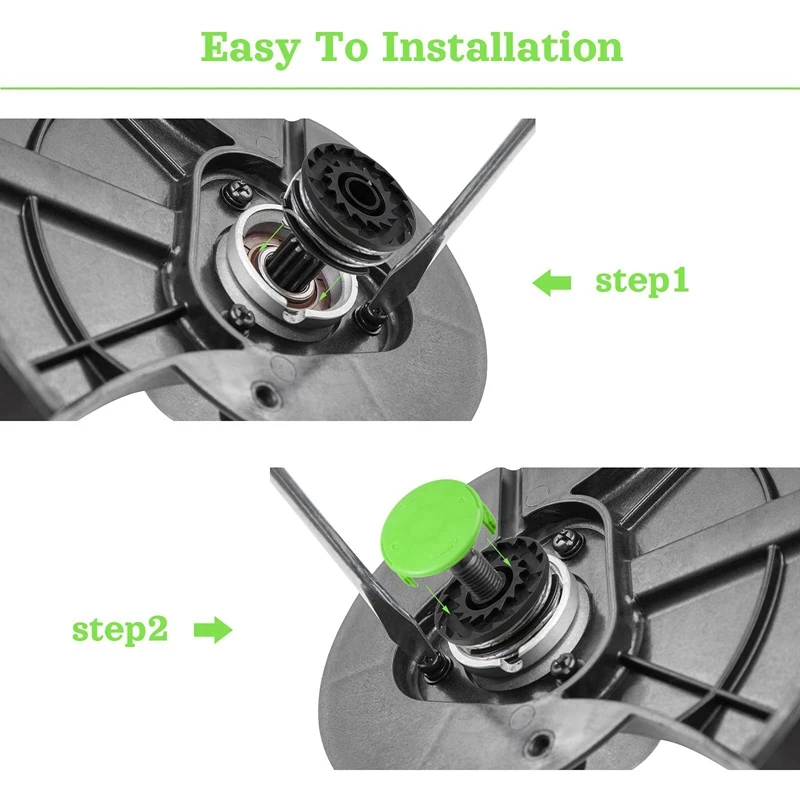 Easy To Installation

step1

step2