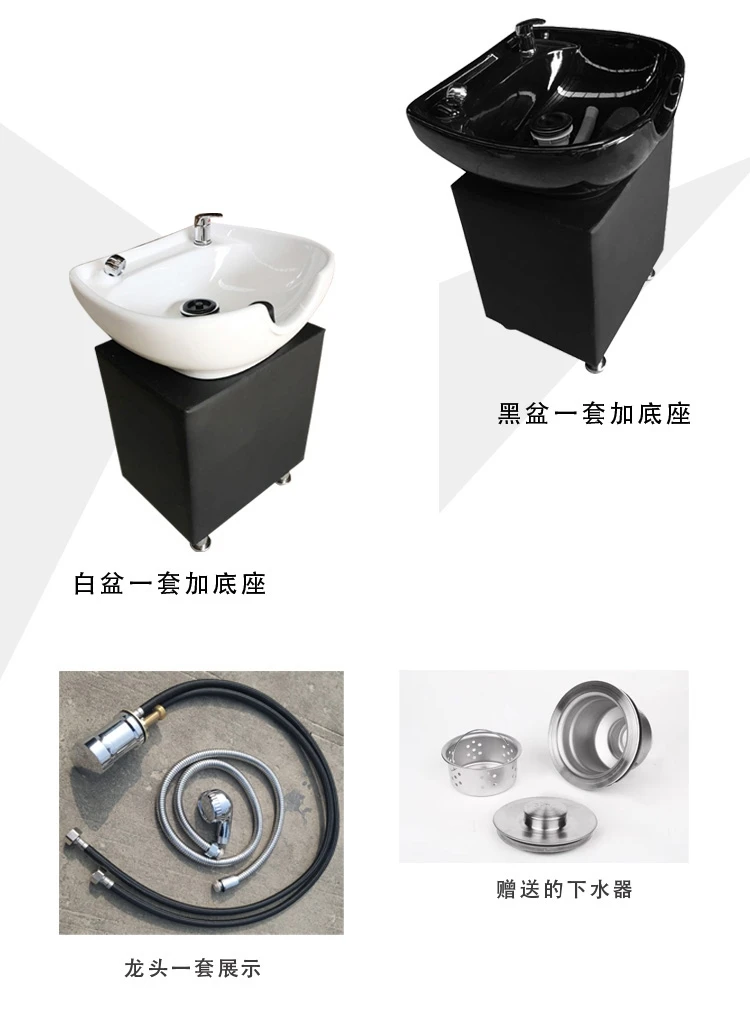 黑盆一套加底座

白盆一套加底座

赠送的下水器

龙头一套展示