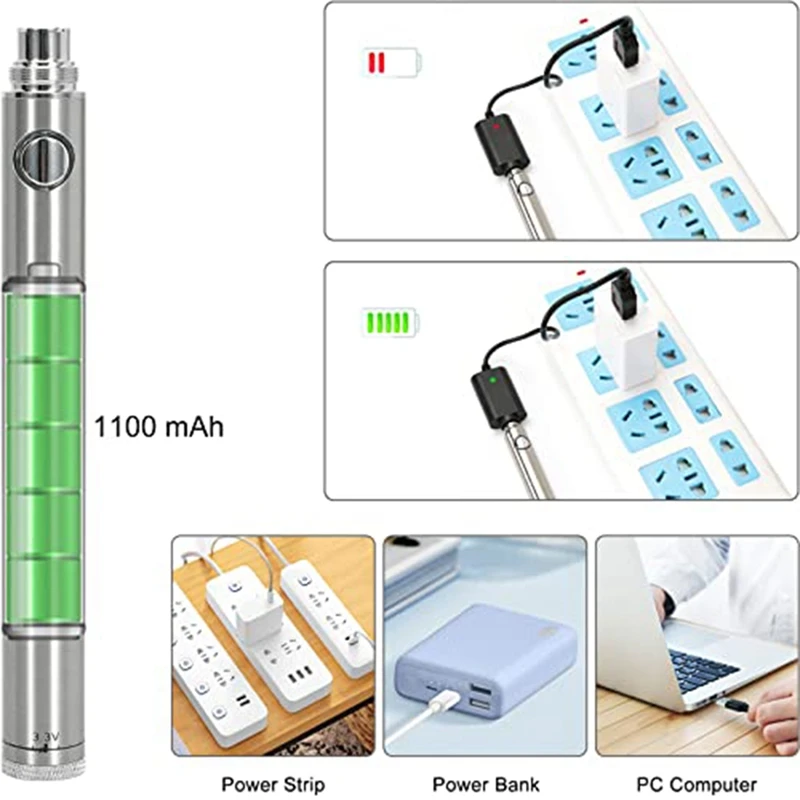 1100 mAh

3.3V

Power Strip

Power Bank

PC Computer