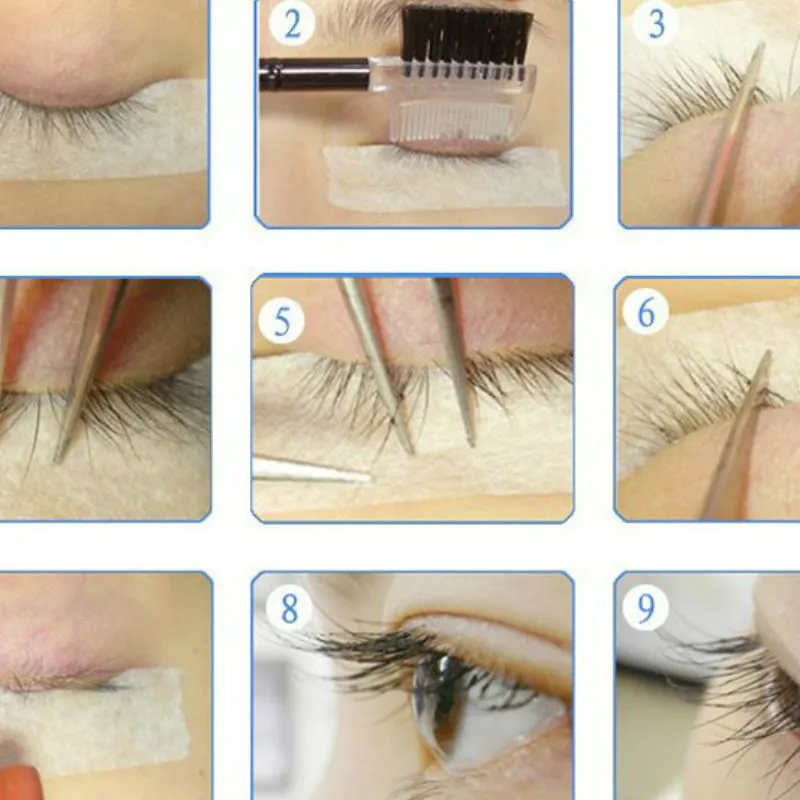 2

3

5

6

8

9