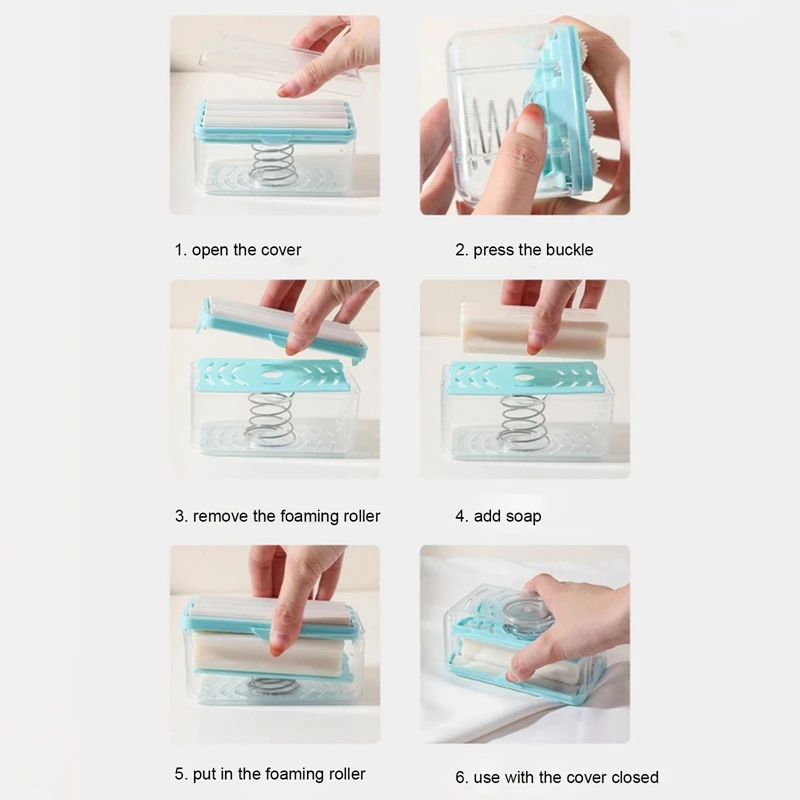 1. open the cover

2. press the buckle

3. remove the foaming roller

4. add soap

5. put in the foaming roller

6. use with the cover closed