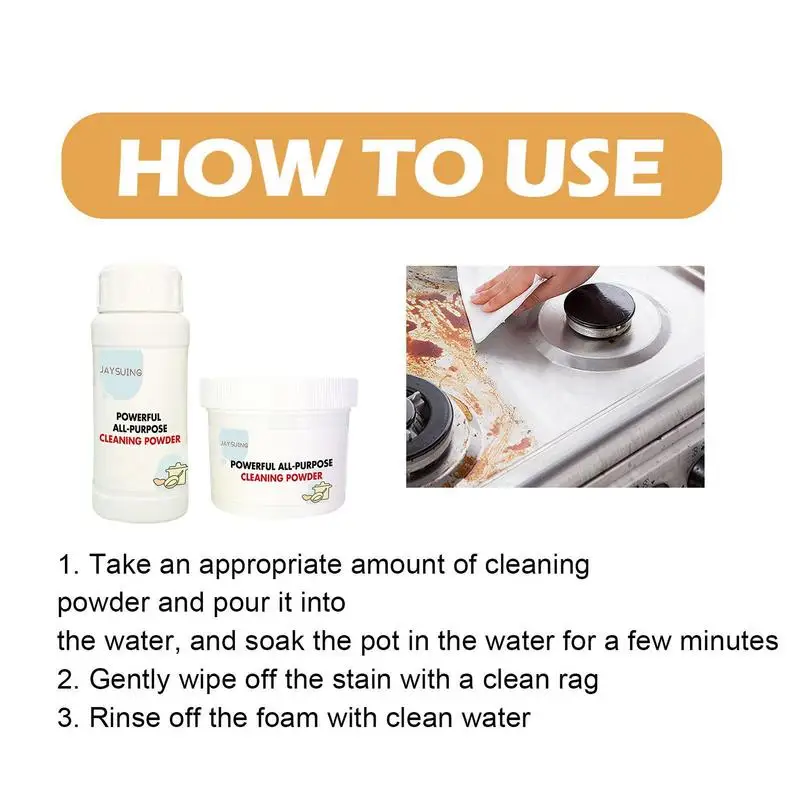 HOW TO USE

JAYSUING
POWERFUL
ALL-PURPOSE
CLEANING POWDER

JAYSUING
POWERFUL ALL-PURPOSE
CLEANING POWDER

1. Take an appropriate amount of cleaning powder and pour it into the water, and soak the pot in the water for a few minutes
2. Gently wipe off the stain with a clean rag
3. Rinse off the foam with clean water