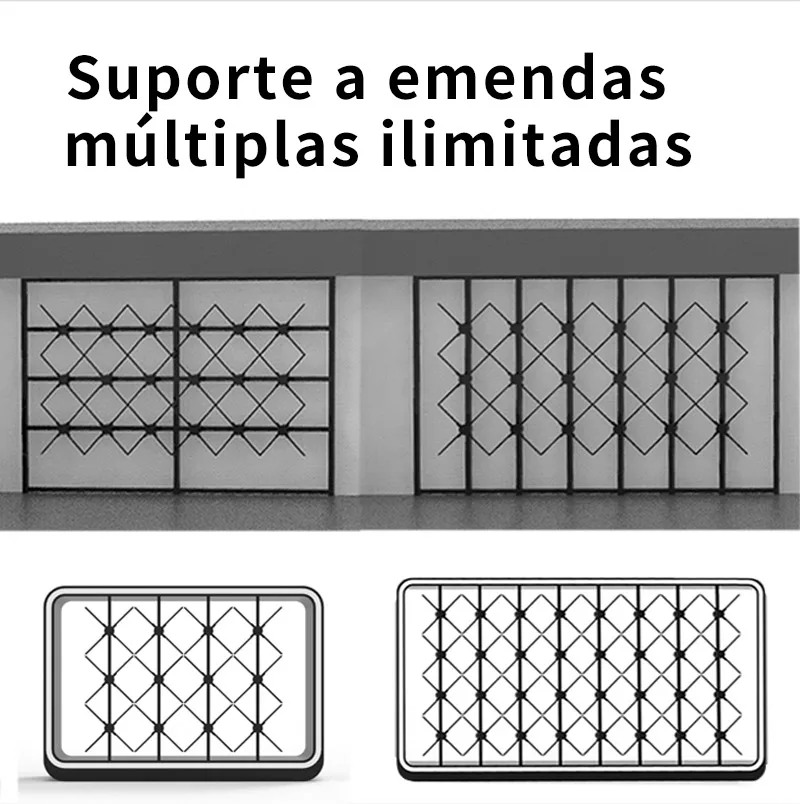 Suporte a emendas múltiplas ilimitadas