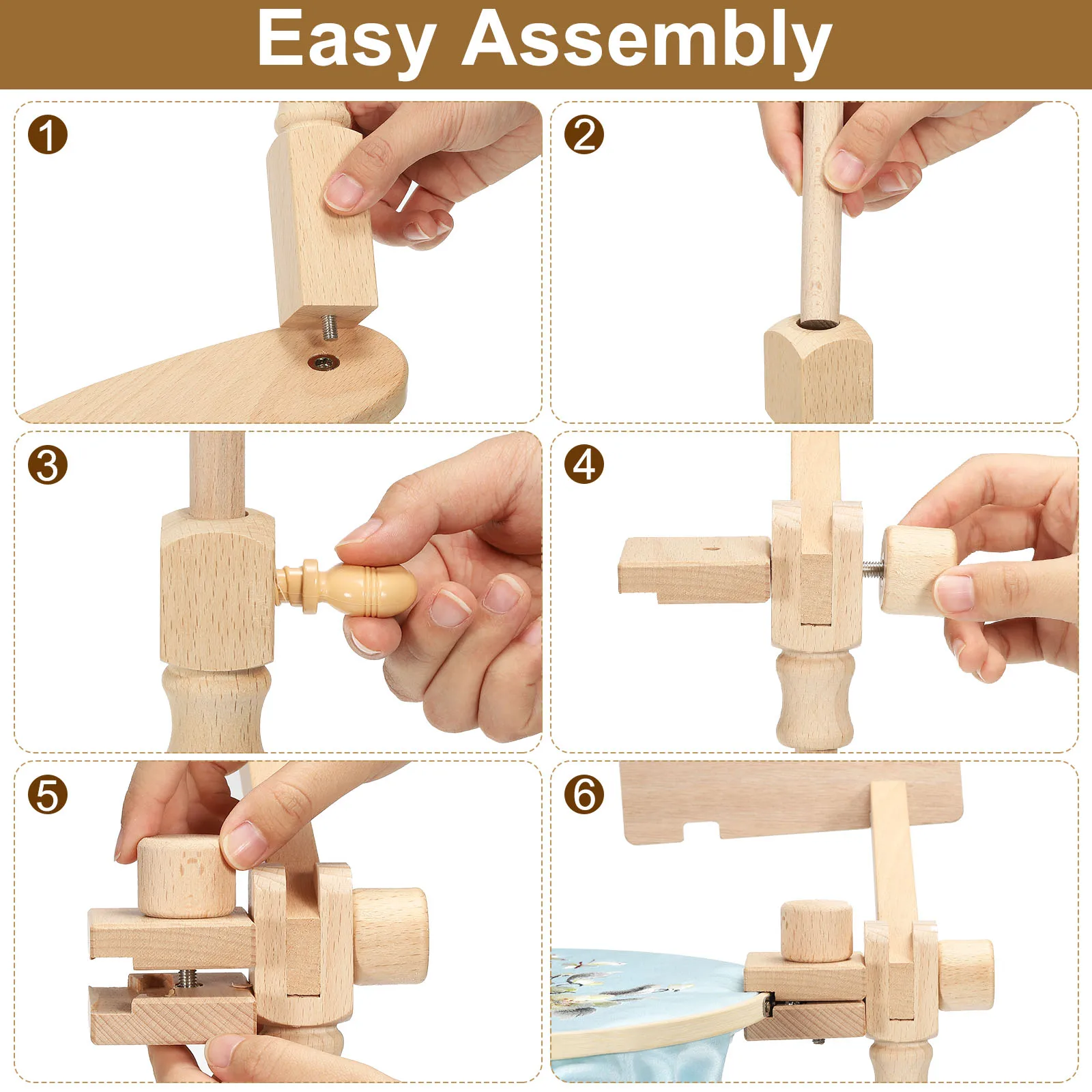 Easy Assembly

1

2

3

4

5

6