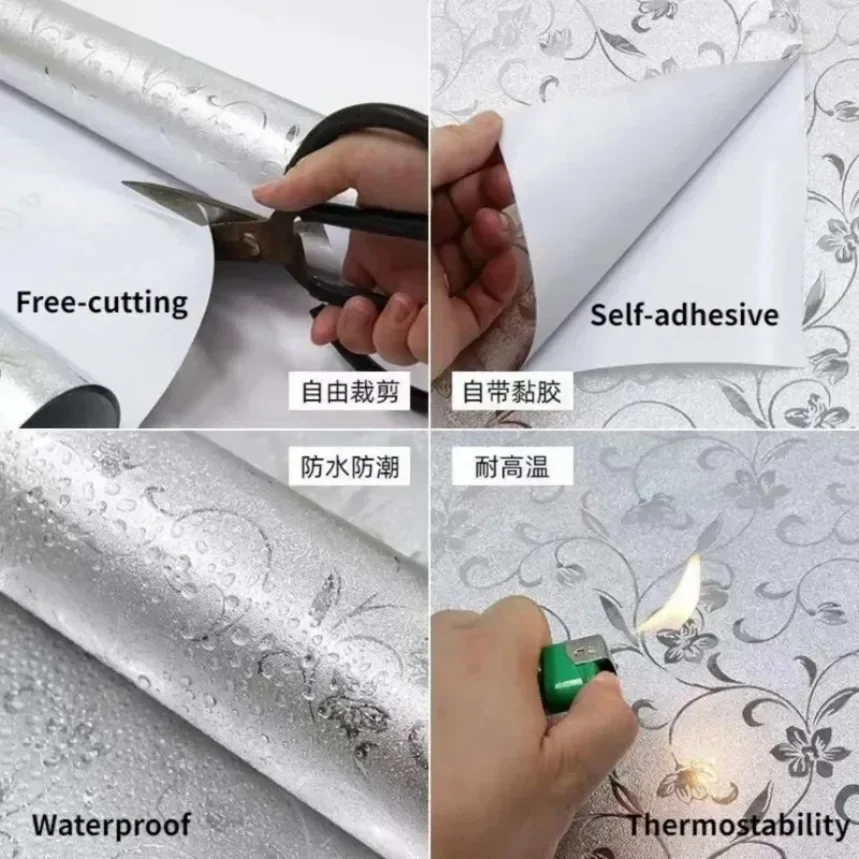 Free-cutting

自由裁剪

Self-adhesive

自带黏胶

防水防潮

Waterproof

耐高温

Thermostability