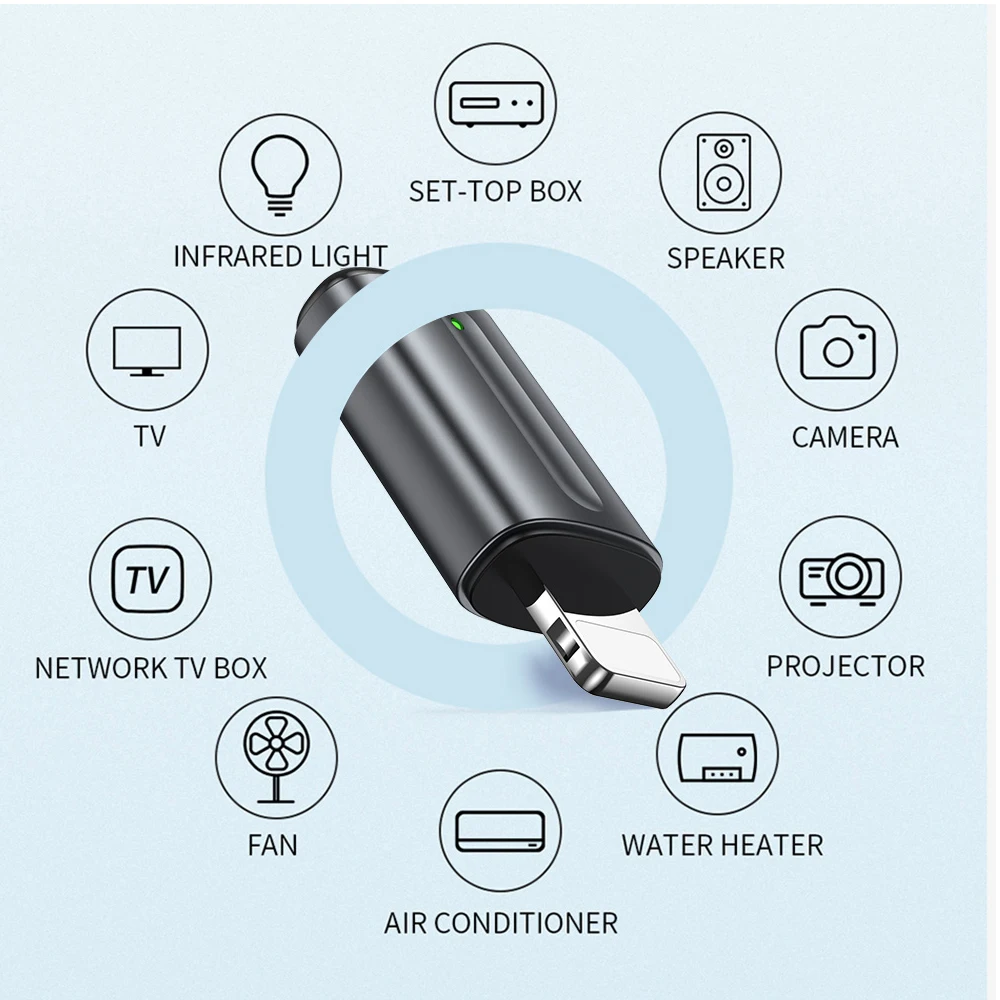 SET-TOP BOX

INFRARED LIGHT

SPEAKER

TV

CAMERA

TV

NETWORK TV BOX

PROJECTOR

FAN

WATER HEATER

AIR CONDITIONER