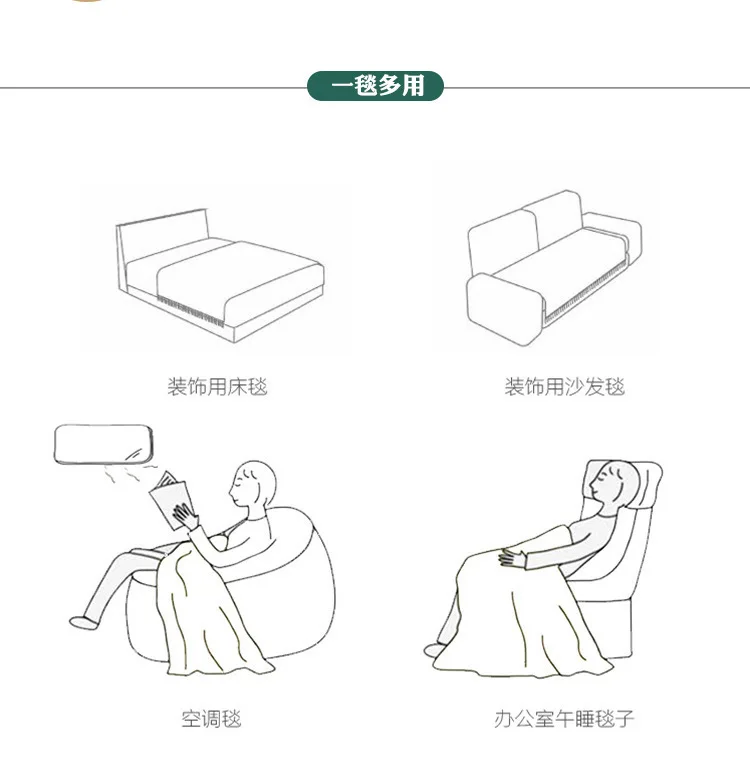 一毯多用

装饰用床毯

装饰用沙发毯

空调毯

办公室午睡毯子