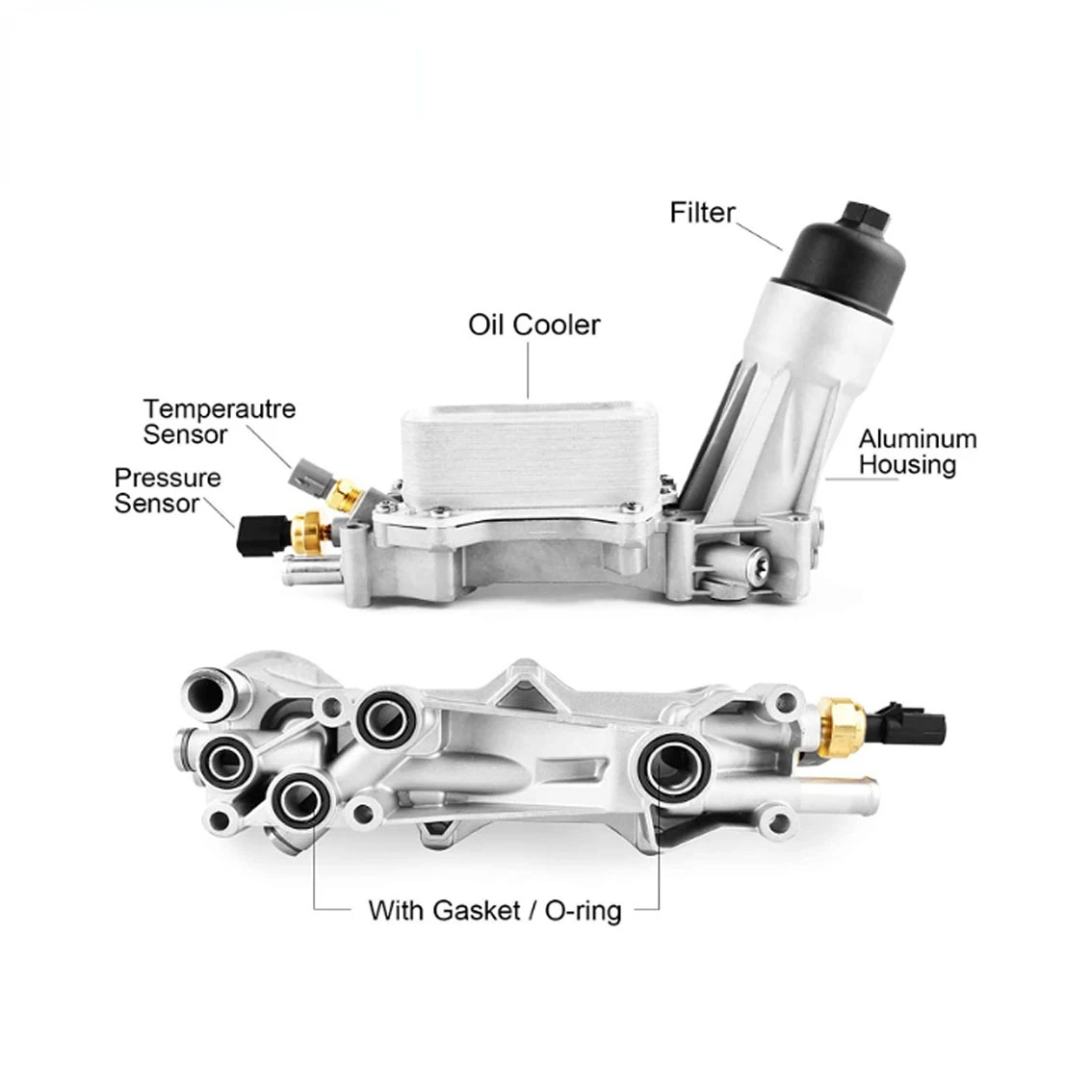 Filter

Oil Cooler

Temperautre Sensor

Pressure Sensor

Aluminum Housing

With Gasket / O-ring