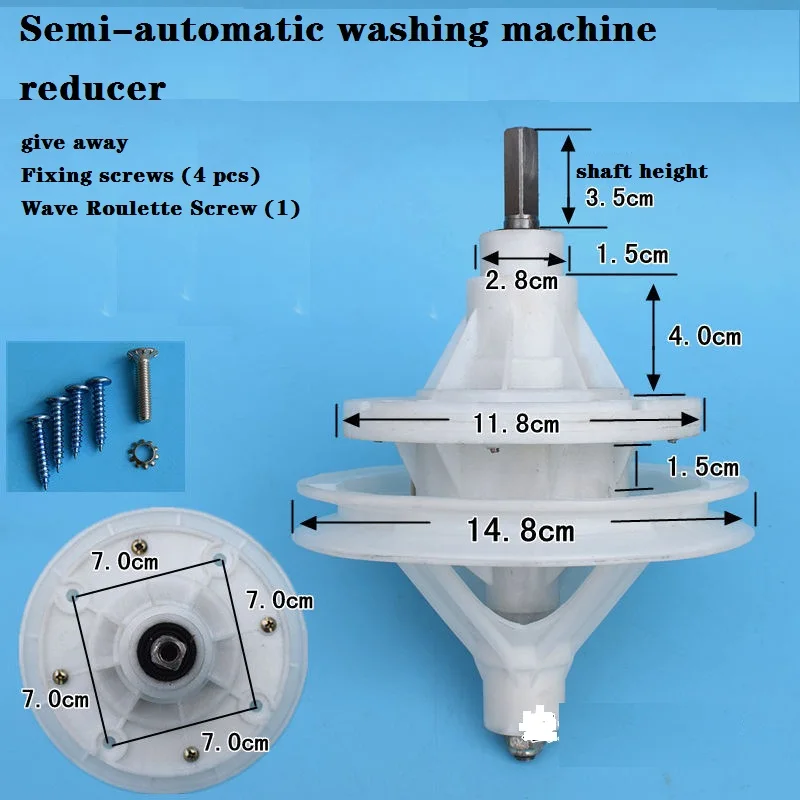 Semi-automatic washing machine reducer

give away
Fixing screws (4 pcs)
Wave Roulette Screw (1)

shaft height
3.5cm

1.5cm

2.8cm

4.0cm

11.8cm

1.5cm

14.8cm

7.0cm

7.0cm

7.0cm

7.0cm