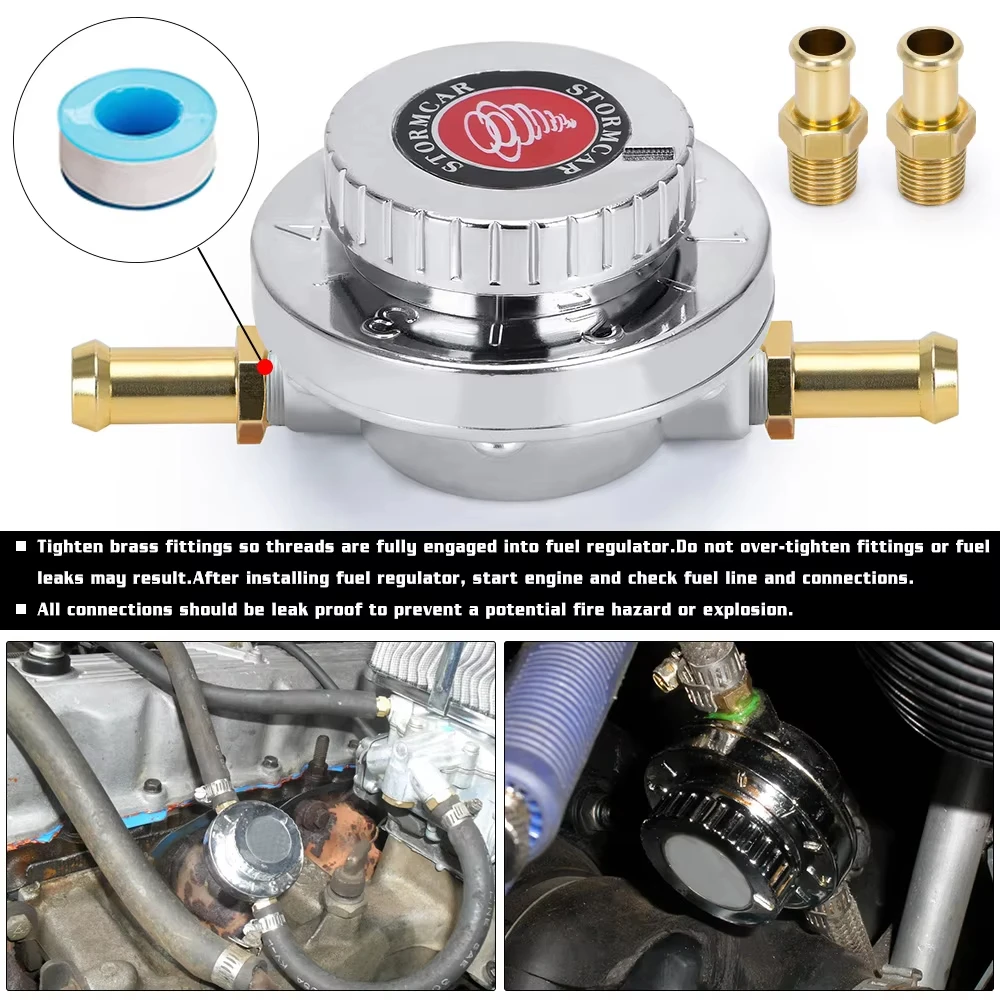 STORMCAR STORMCAR

3

■ Tighten brass fittings so threads are fully engaged into fuel regulator.Do not over-tighten fittings or fuel leaks may result.After installing fuel regulator, start engine and check fuel line and connections.

■ All connections should be leak proof to prevent a potential fire hazard or explosion.