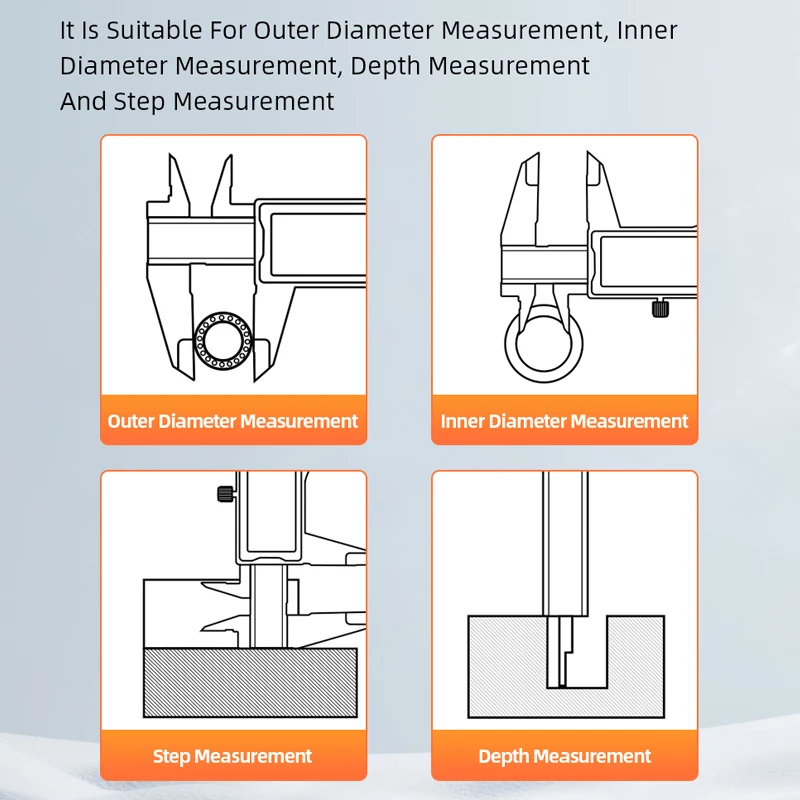 It Is Suitable For Outer Diameter Measurement, Inner Diameter Measurement, Depth Measurement And Step Measurement

Outer Diameter Measurement

Inner Diameter Measurement

Step Measurement

Depth Measurement