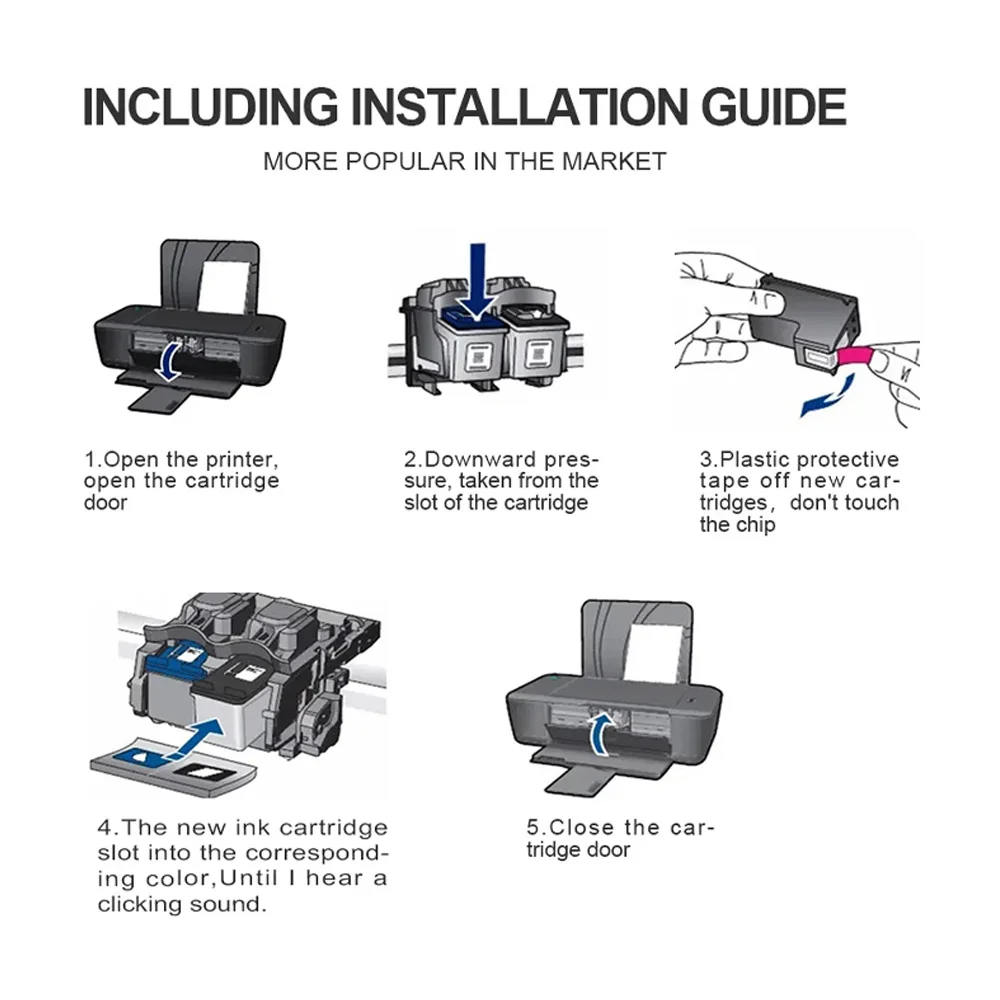 INCLUDING INSTALLATION GUIDE

MORE POPULAR IN THE MARKET

1.Open the printer, open the cartridge door

2.Downward pressure, taken from the slot of the cartridge

3.Plastic protective tape off new cartridges, don't touch the chip

4.The new ink cartridge slot into the corresponding color,Until I hear a clicking sound.

5.Close the cartridge door