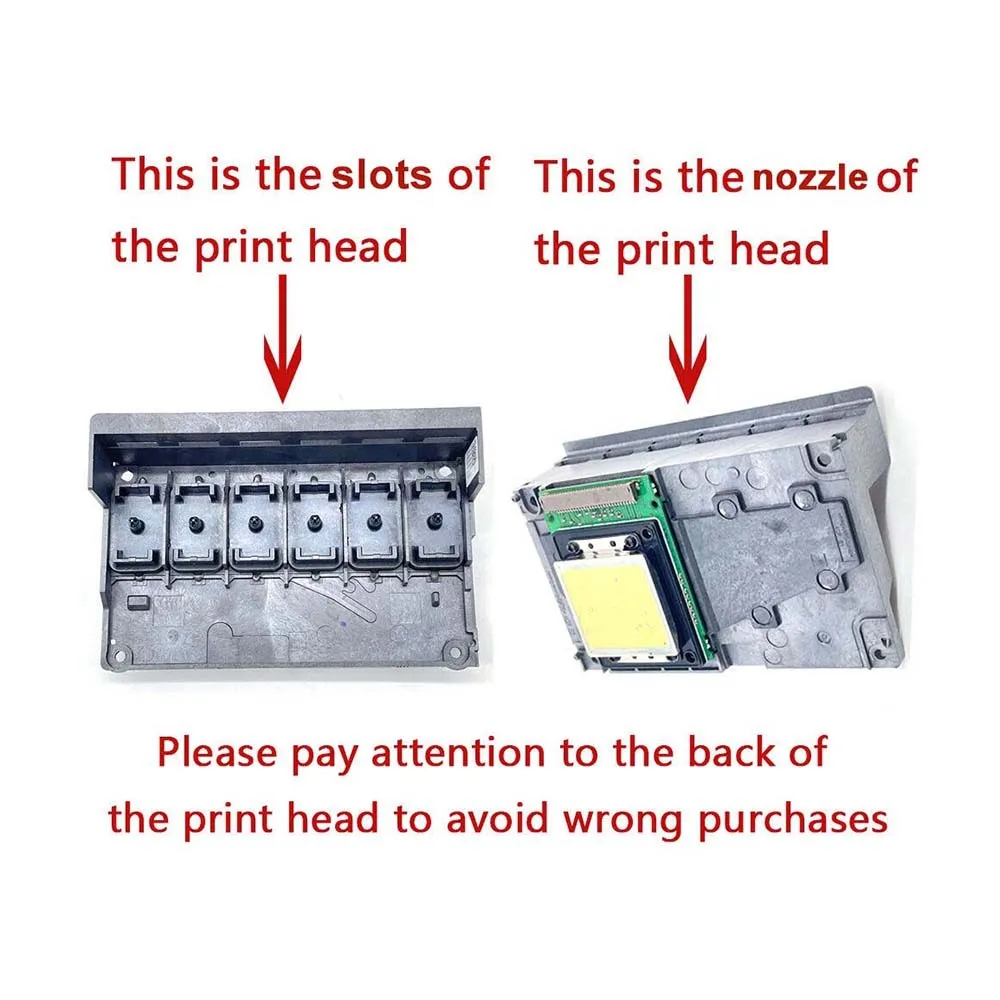 This is the slots of the print head

This is the nozzle of the print head

Please pay attention to the back of the print head to avoid wrong purchases