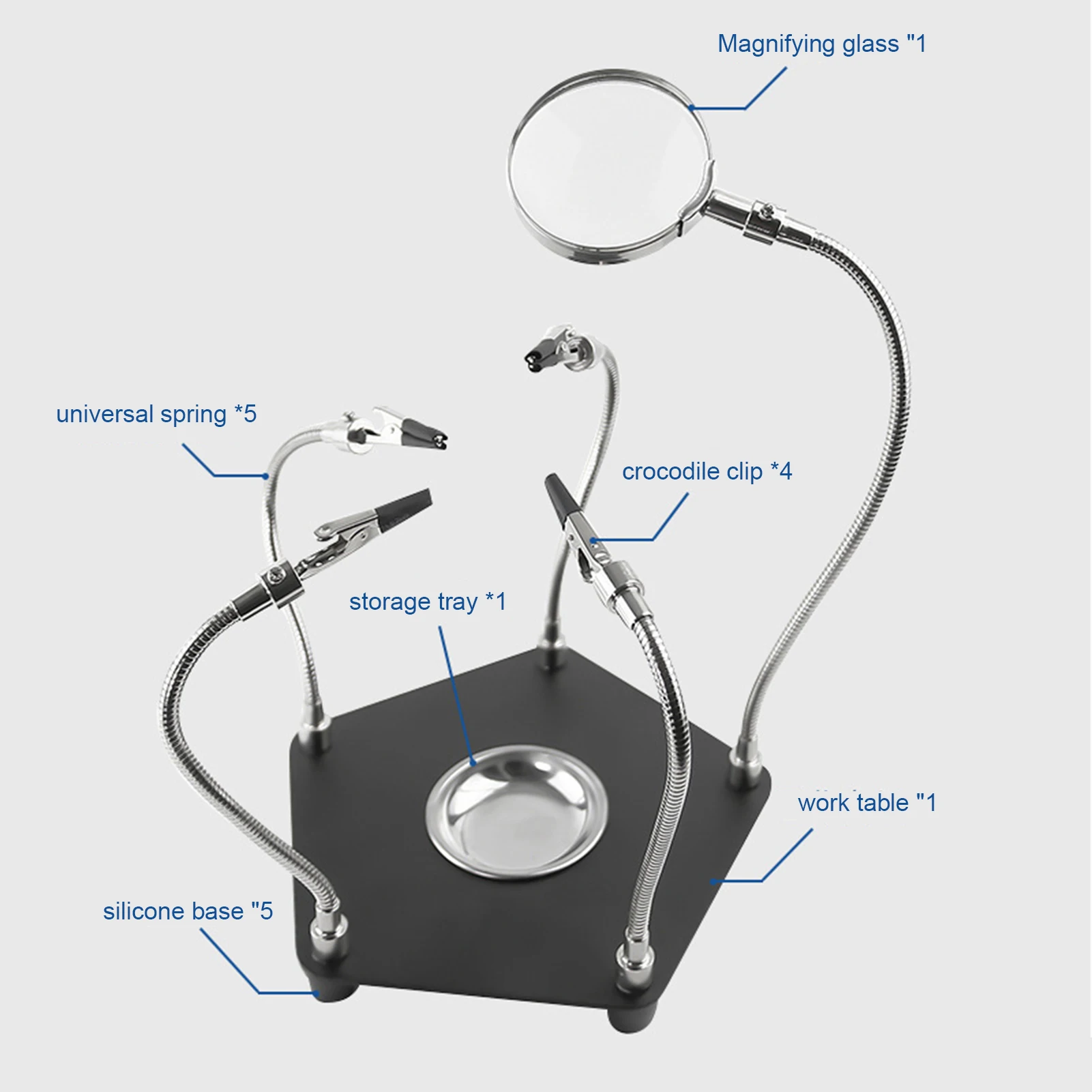 Magnifying glass "1

universal spring *5

crocodile clip *4

storage tray *1

work table "1

silicone base "5