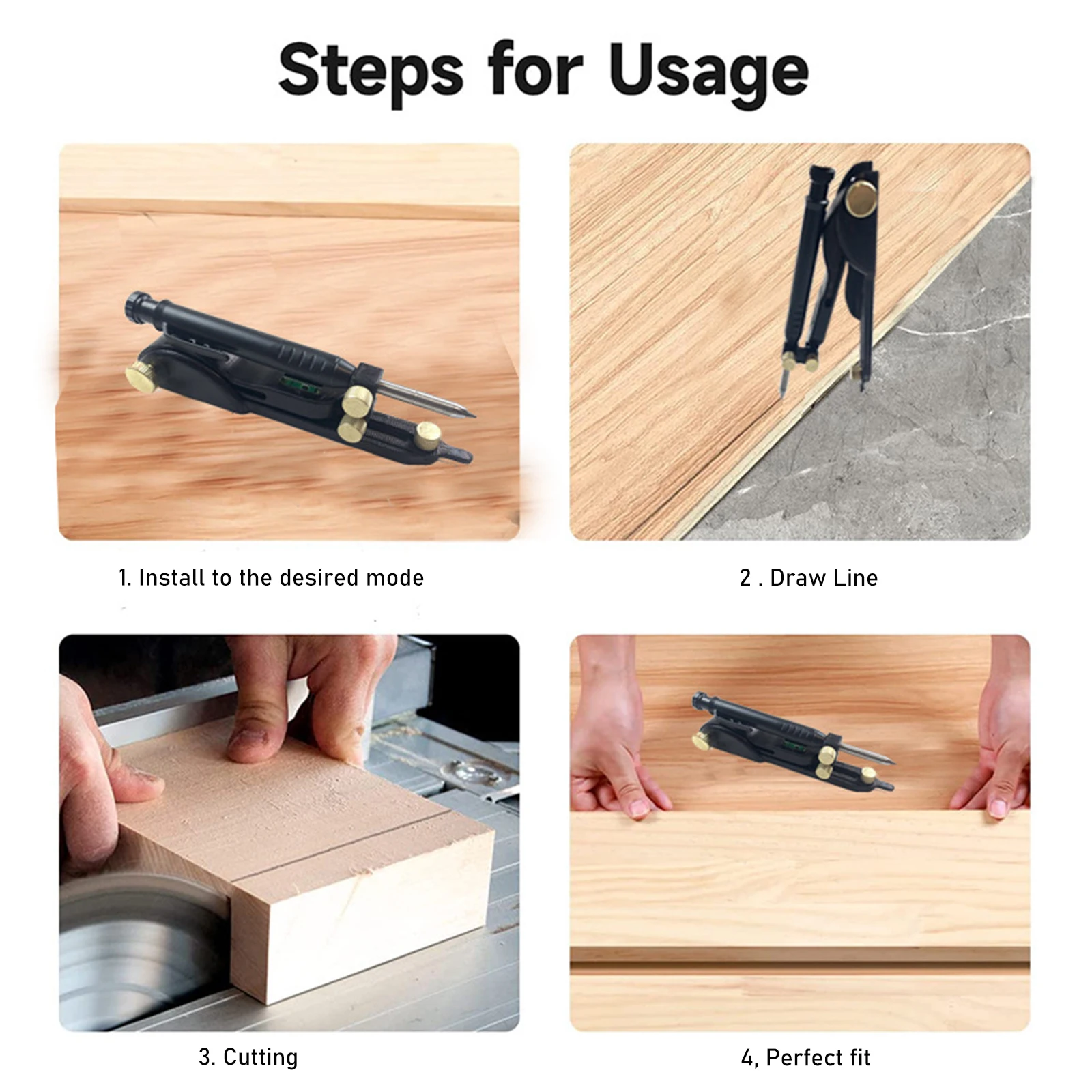 Steps for Usage

1. Install to the desired mode

2 . Draw Line

3. Cutting

4, Perfect fit