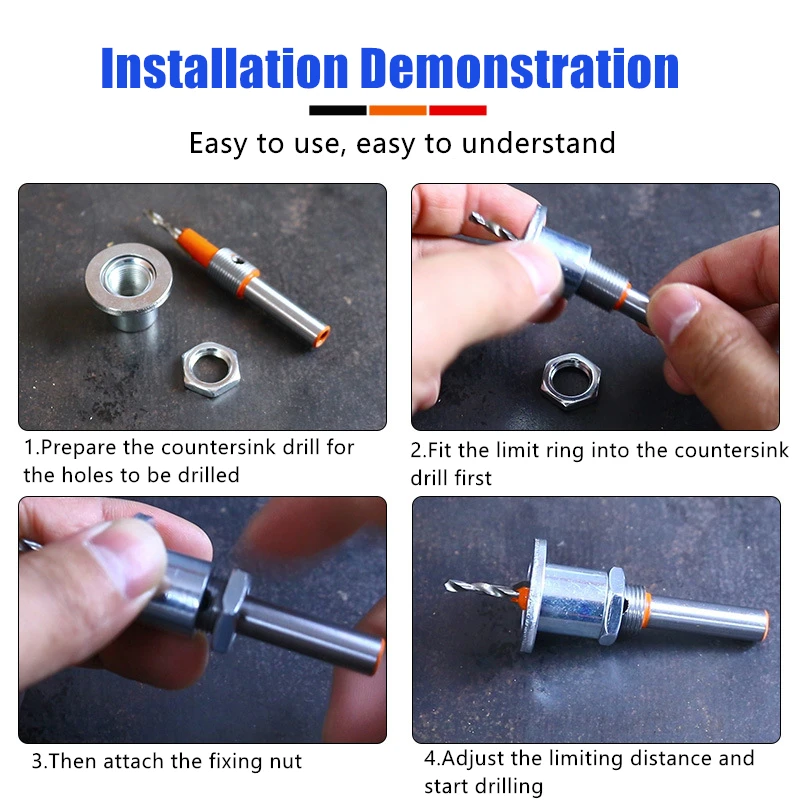 Installation Demonstration

Easy to use, easy to understand

1.Prepare the countersink drill for the holes to be drilled

2.Fit the limit ring into the countersink drill first

3.Then attach the fixing nut

4.Adjust the limiting distance and start drilling