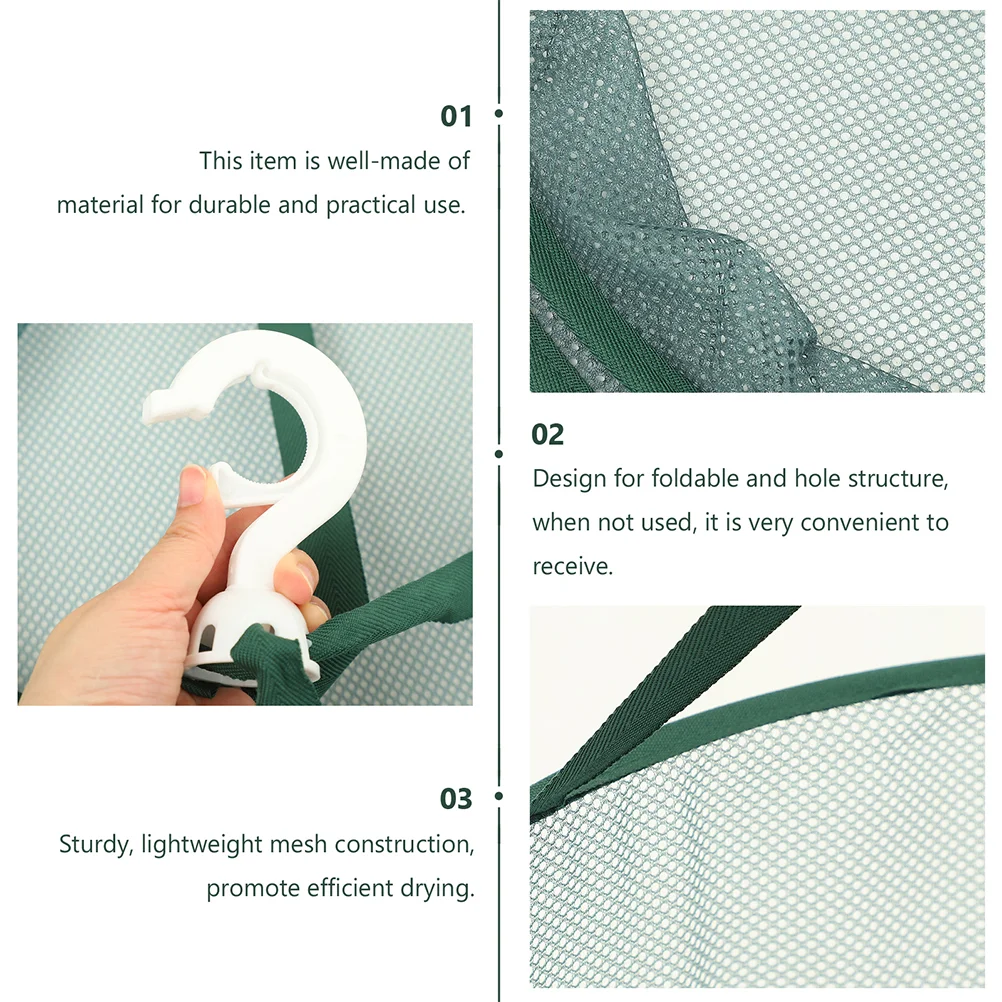 01

This item is well-made of material for durable and practical use.

02

Design for foldable and hole structure, when not used, it is very convenient to receive.

03

Sturdy, lightweight mesh construction, promote efficient drying.