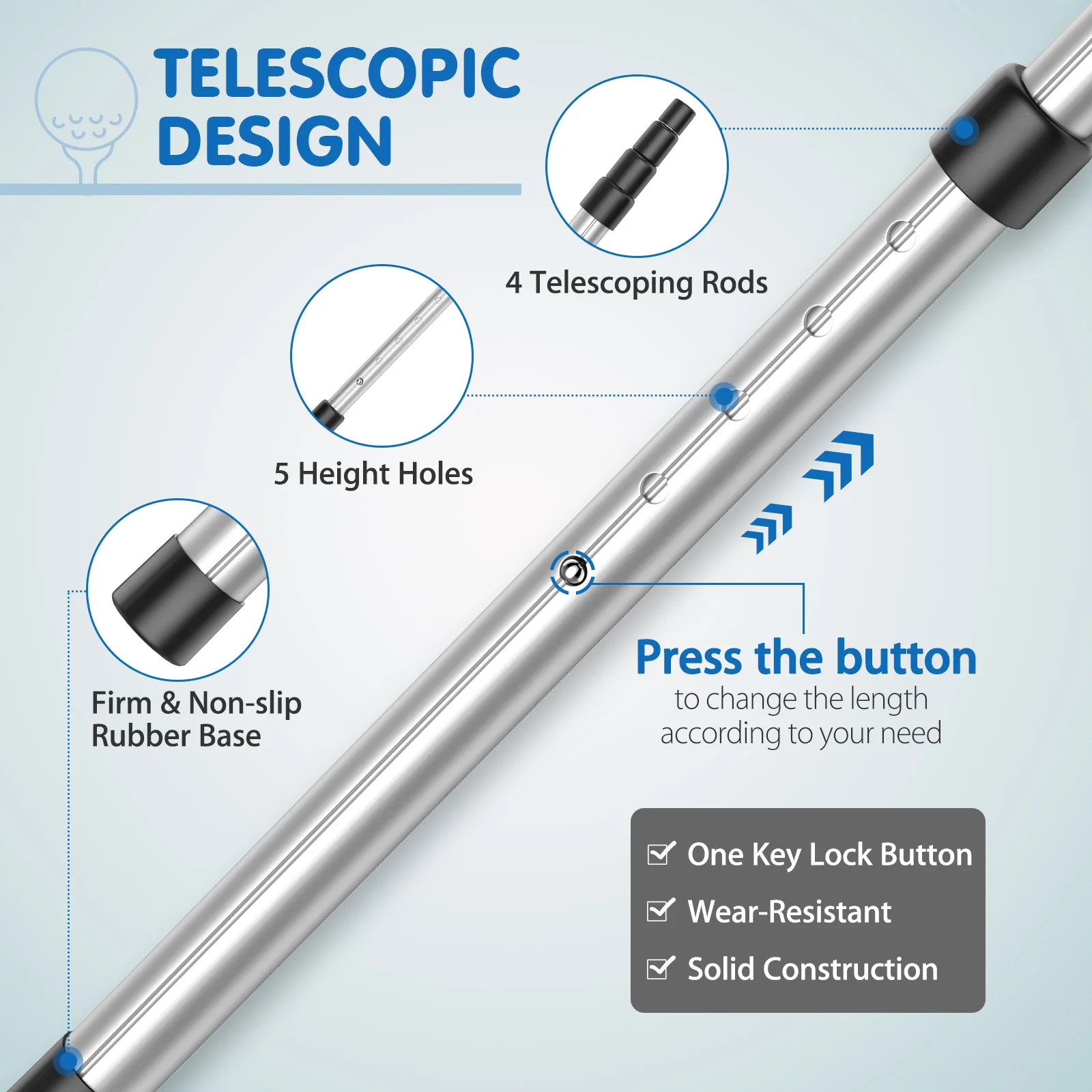 TELESCOPIC DESIGN

4 Telescoping Rods

5 Height Holes

Firm & Non-slip Rubber Base

Press the button
to change the length according to your need

One Key Lock Button
Wear-Resistant
Solid Construction