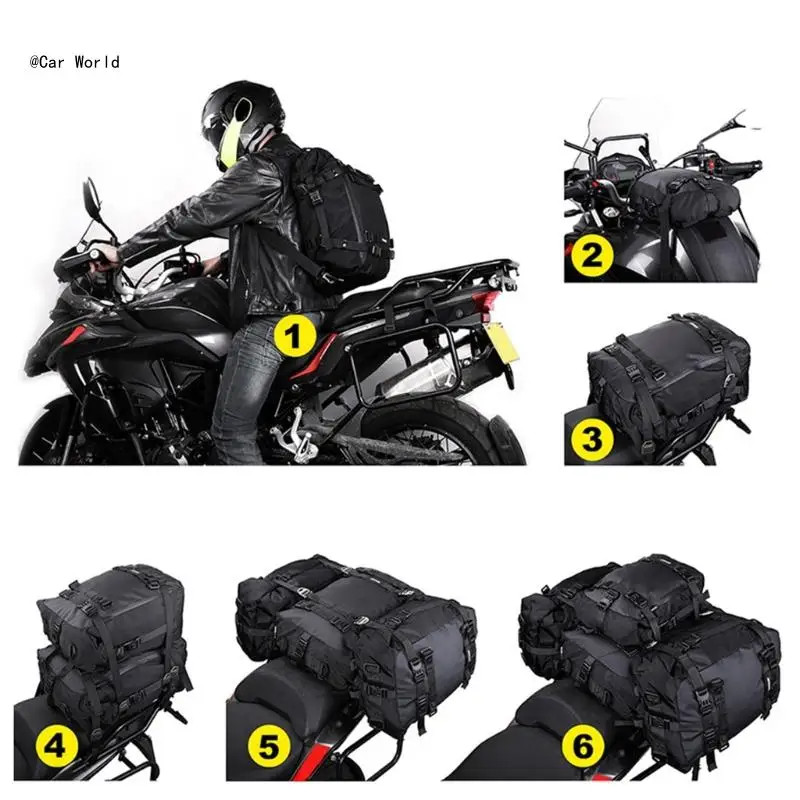 @Car World

1

2

3

4

5

6