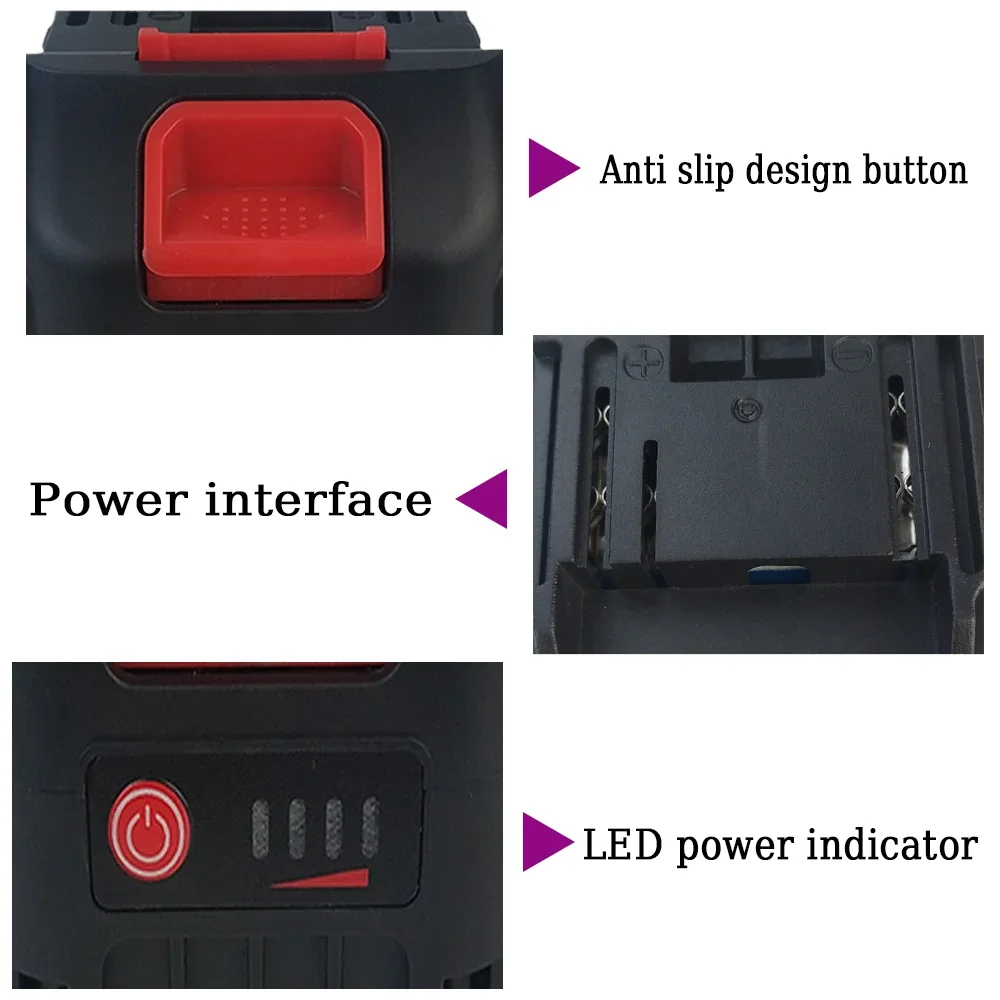 Anti slip design button

Power interface

LED power indicator