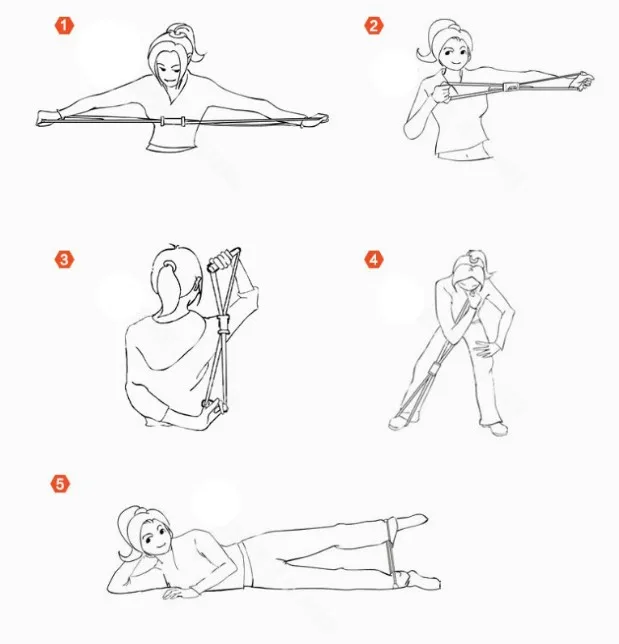 1

2

3

4

5