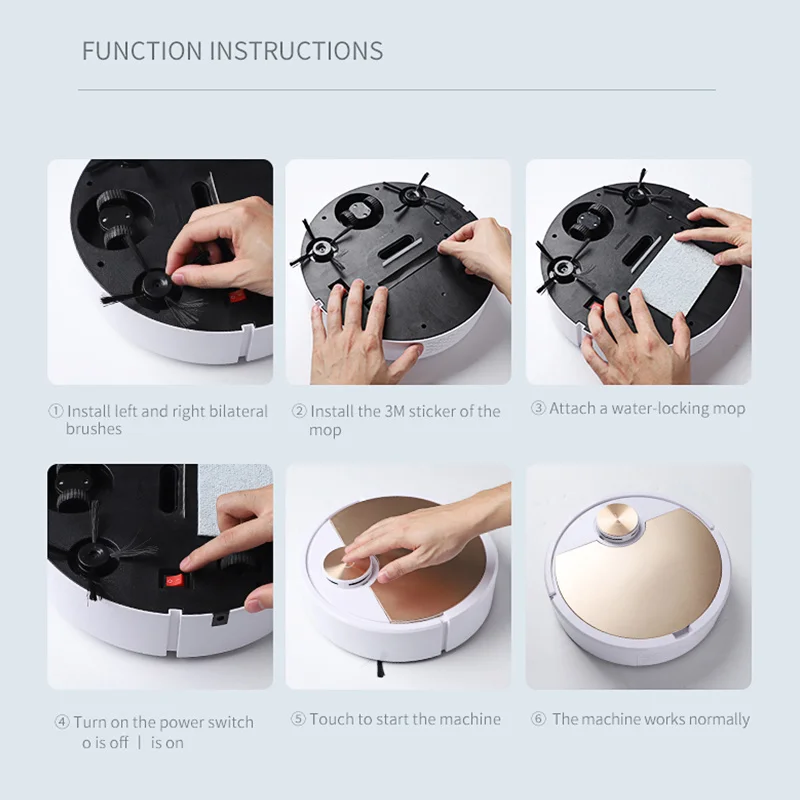 FUNCTION INSTRUCTIONS

① Install left and right bilateral brushes

② Install the 3M sticker of the mop

③ Attach a water-locking mop

④ Turn on the power switch
o is off | is on

⑤ Touch to start the machine

⑥ The machine works normally