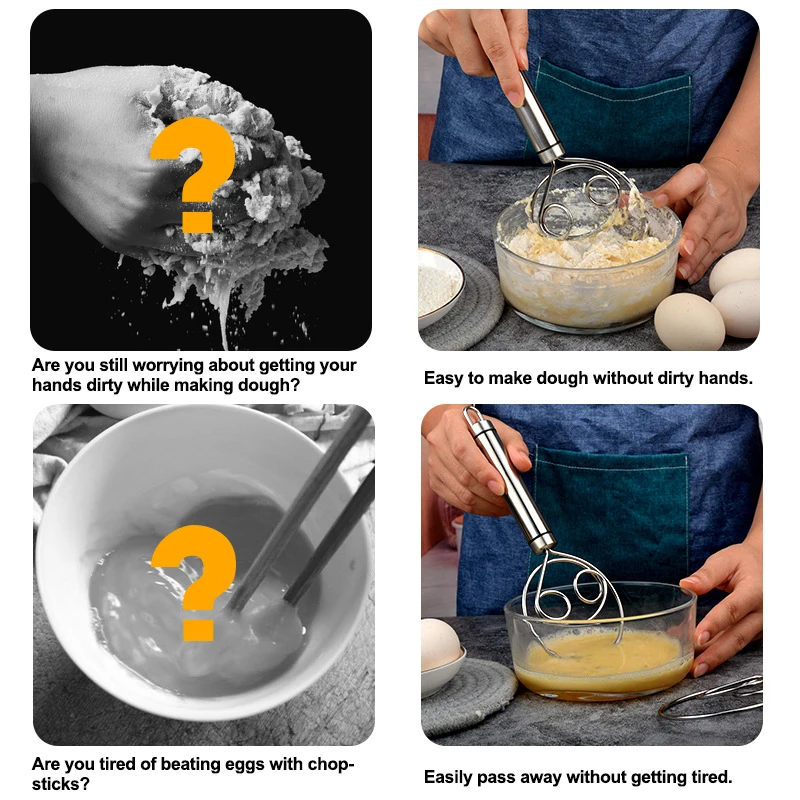 ?

Are you still worrying about getting your hands dirty while making dough?

Easy to make dough without dirty hands.

?

Are you tired of beating eggs with chopsticks?

Easily pass away without getting tired.