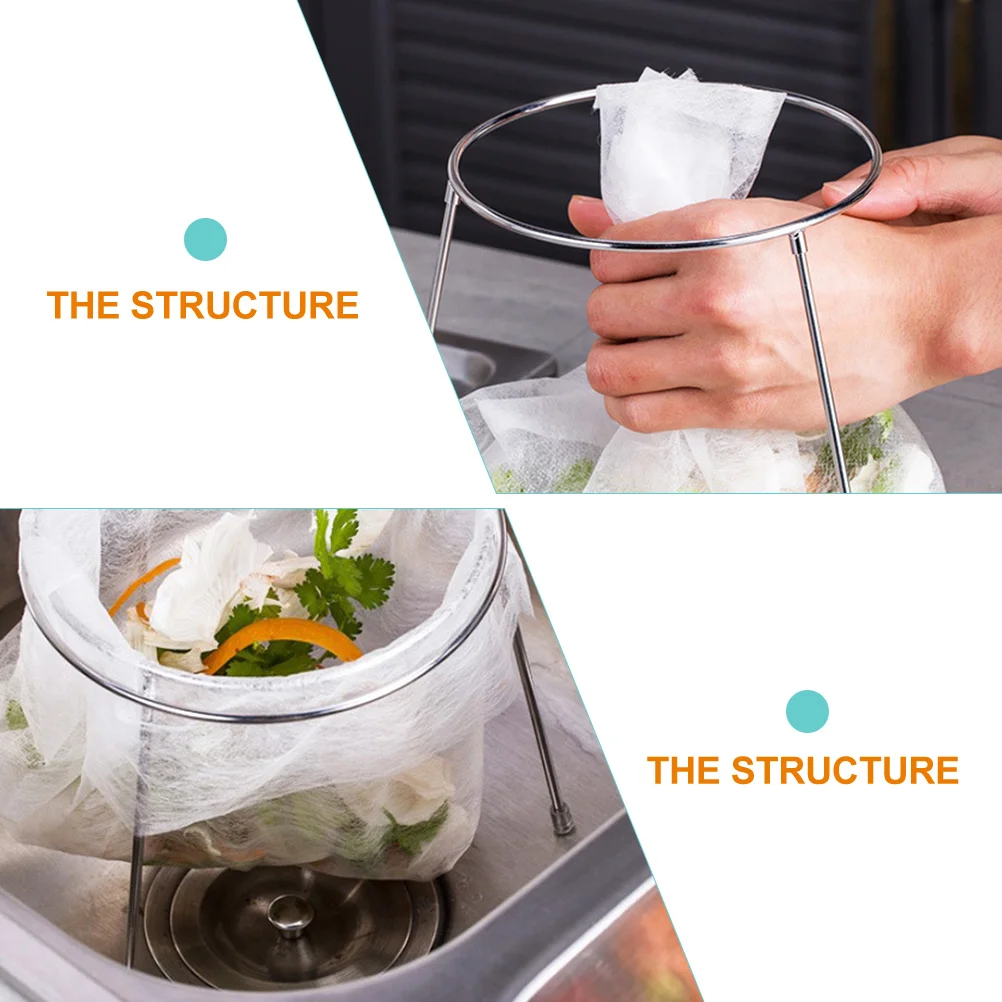 THE STRUCTURE

THE STRUCTURE