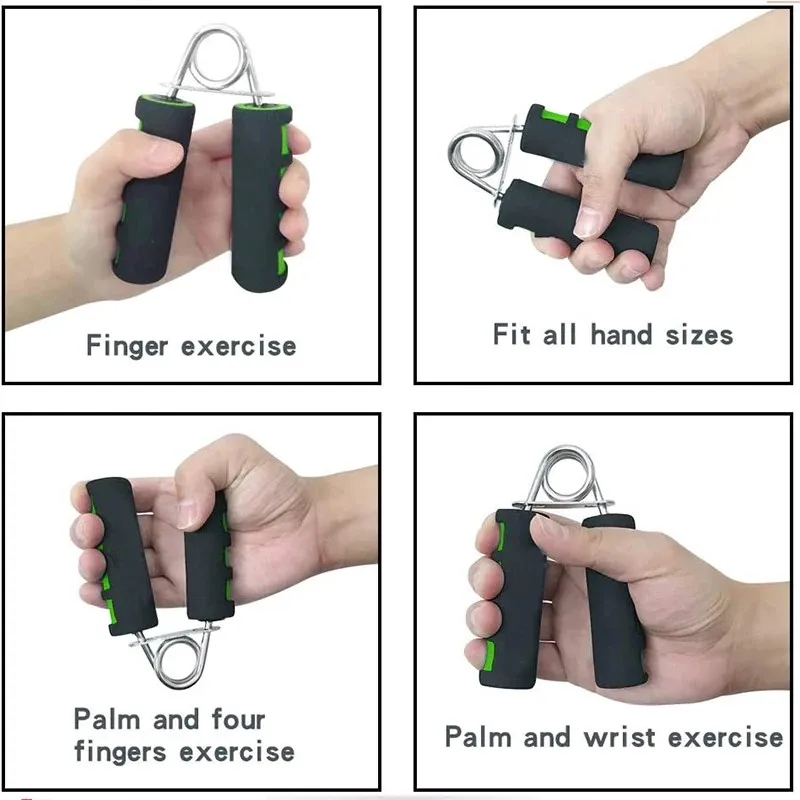 Finger exercise

Fit all hand sizes

Palm and four fingers exercise

Palm and wrist exercise