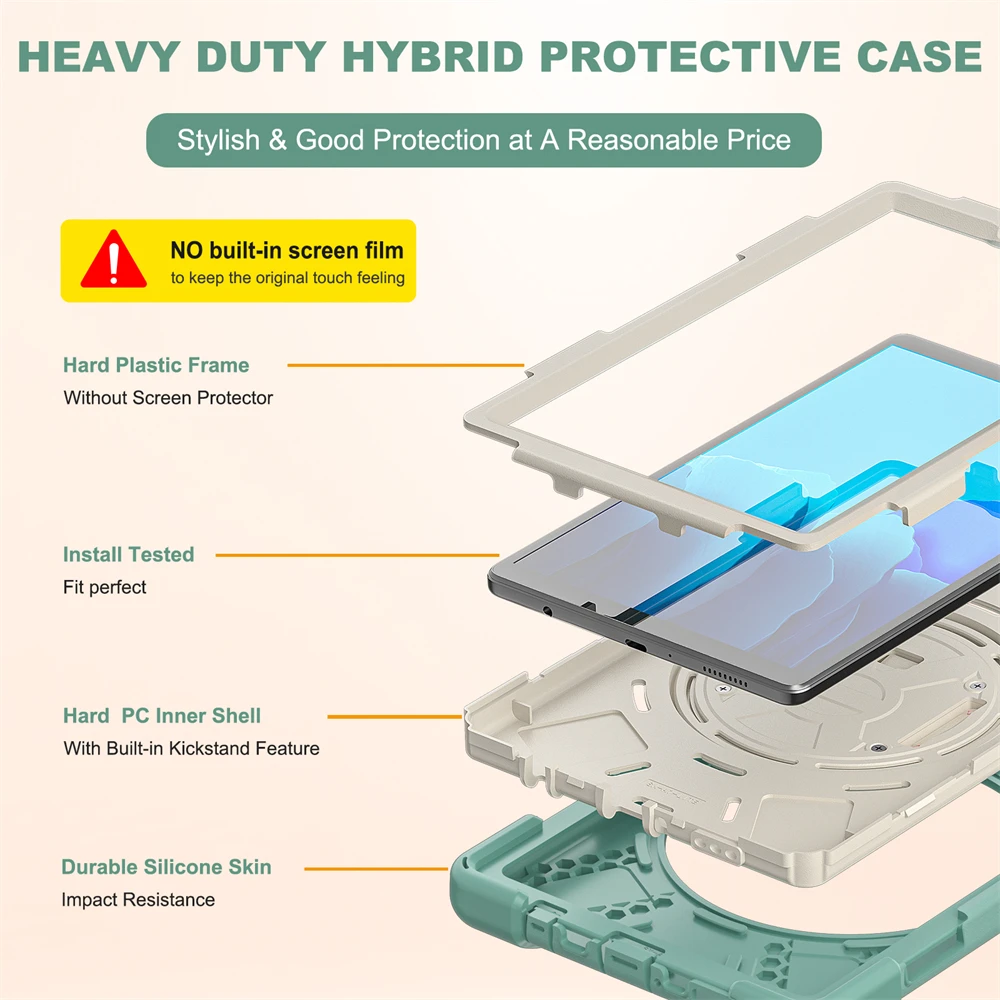 HEAVY DUTY HYBRID PROTECTIVE CASE

Stylish & Good Protection at A Reasonable Price

NO built-in screen film
to keep the original touch feeling

Hard Plastic Frame
Without Screen Protector

Install Tested
Fit perfect

Hard PC Inner Shell
With Built-in Kickstand Feature

Durable Silicone Skin
Impact Resistance