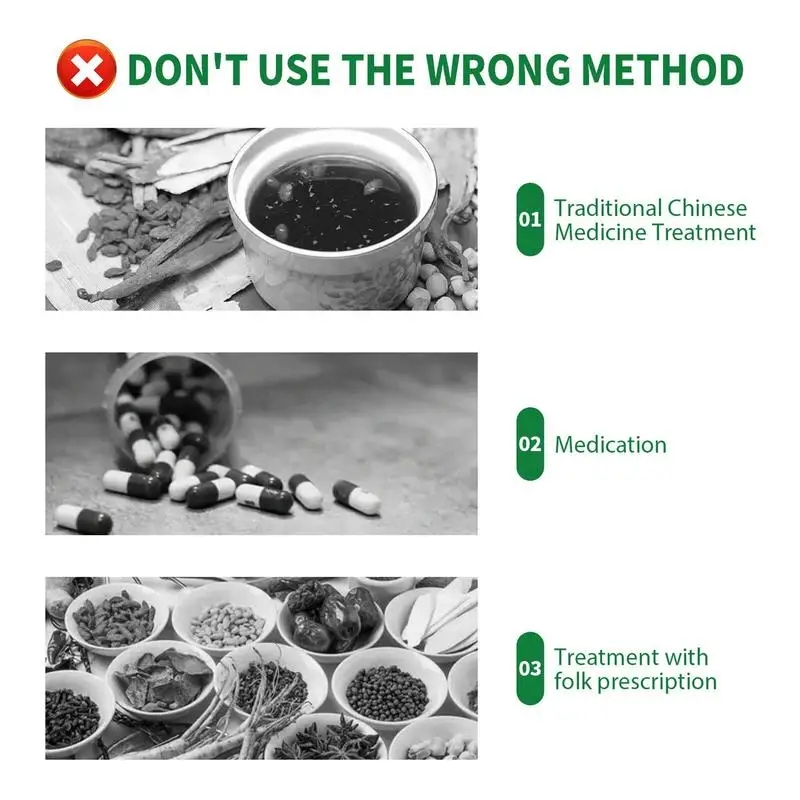 DON'T USE THE WRONG METHOD

01 Traditional Chinese Medicine Treatment

02 Medication

03 Treatment with folk prescription