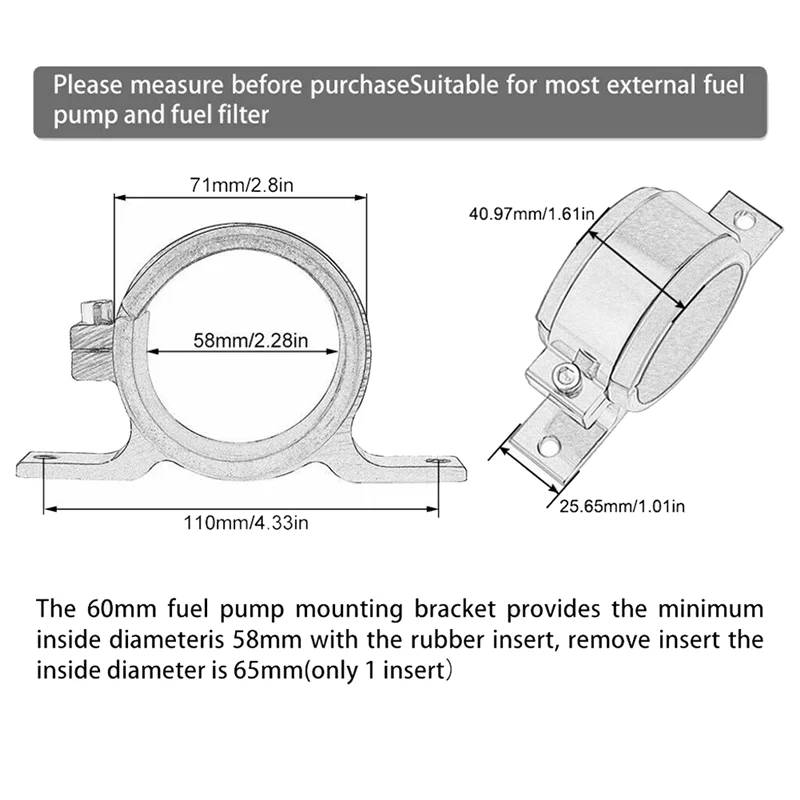 Please measure before purchaseSuitable for most external fuel pump and fuel filter

71mm/2.8in

58mm/2.28in

110mm/4.33in

40.97mm/1.61in

25.65mm/1.01in

The 60mm fuel pump mounting bracket provides the minimum inside diameteris 58mm with the rubber insert, remove insert the inside diameter is 65mm(only 1 insert)