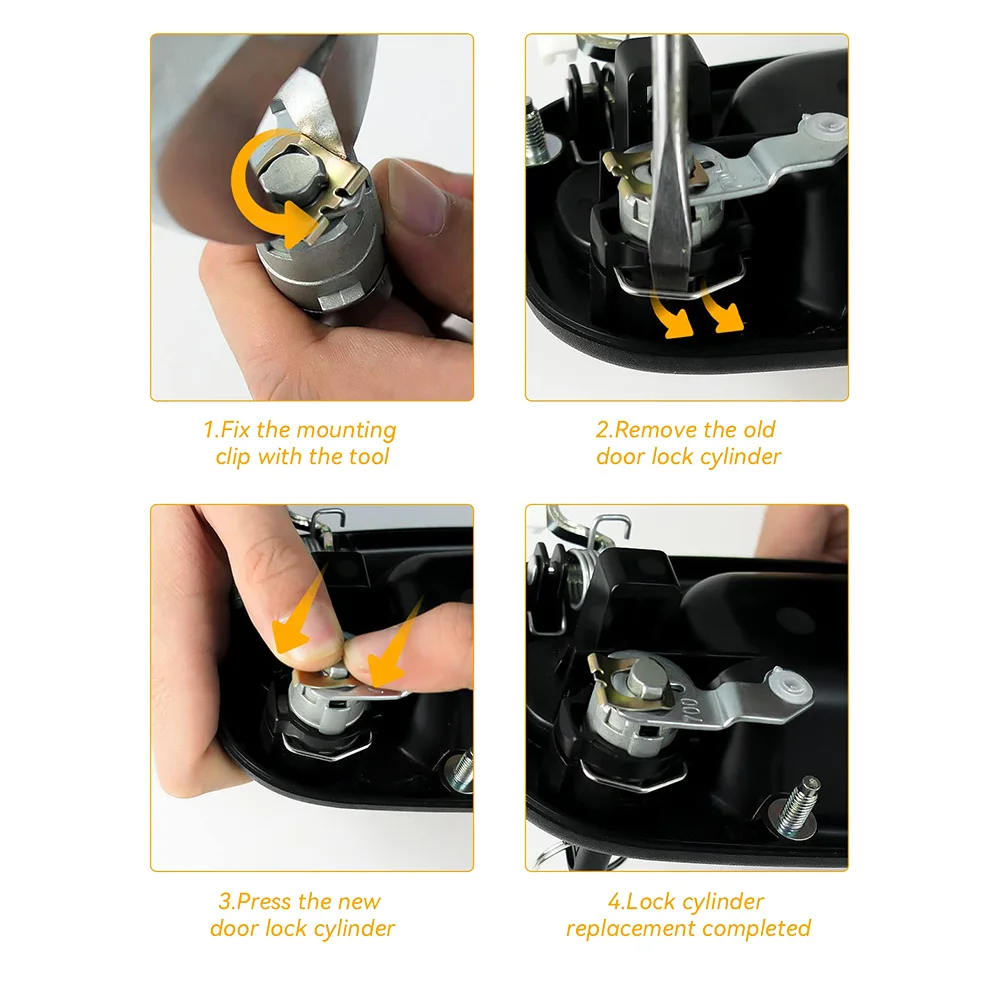 1.Fix the mounting clip with the tool

2.Remove the old door lock cylinder

3.Press the new door lock cylinder

4.Lock cylinder replacement completed