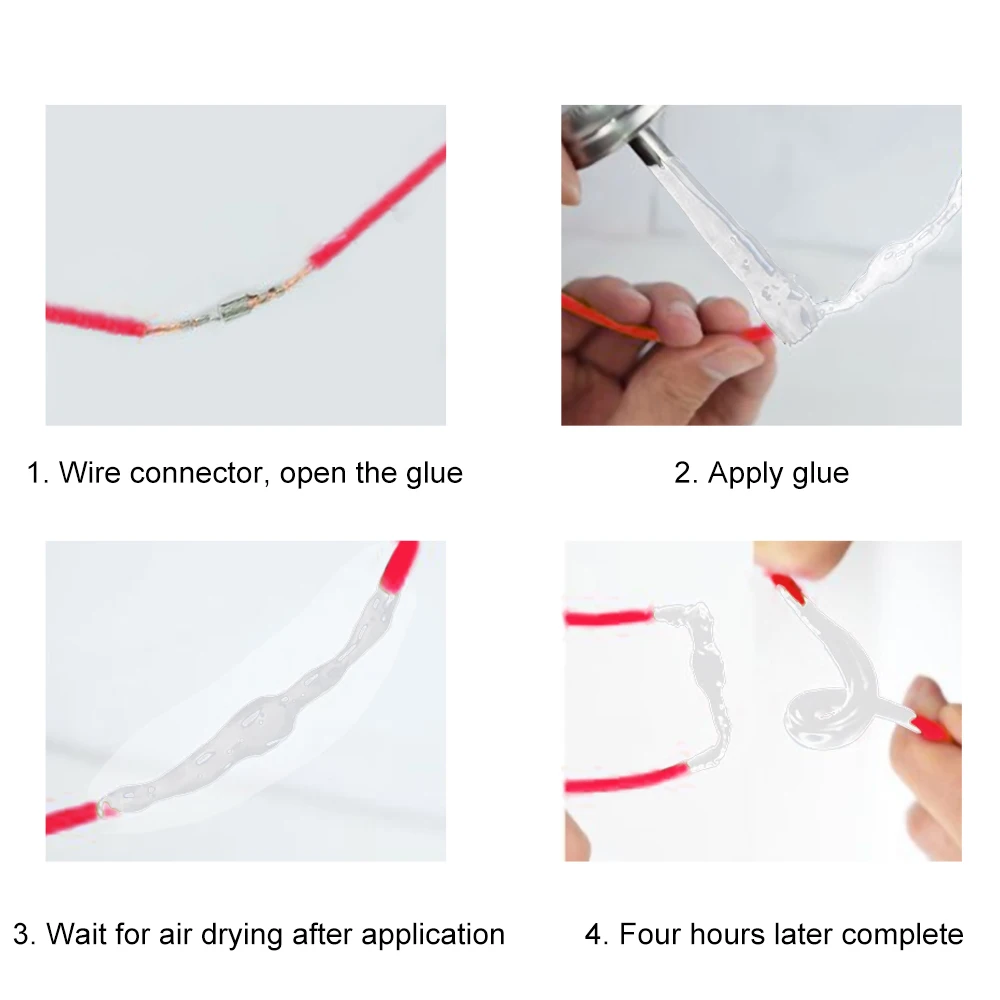 1. Wire connector, open the glue

2. Apply glue

3. Wait for air drying after application

4. Four hours later complete