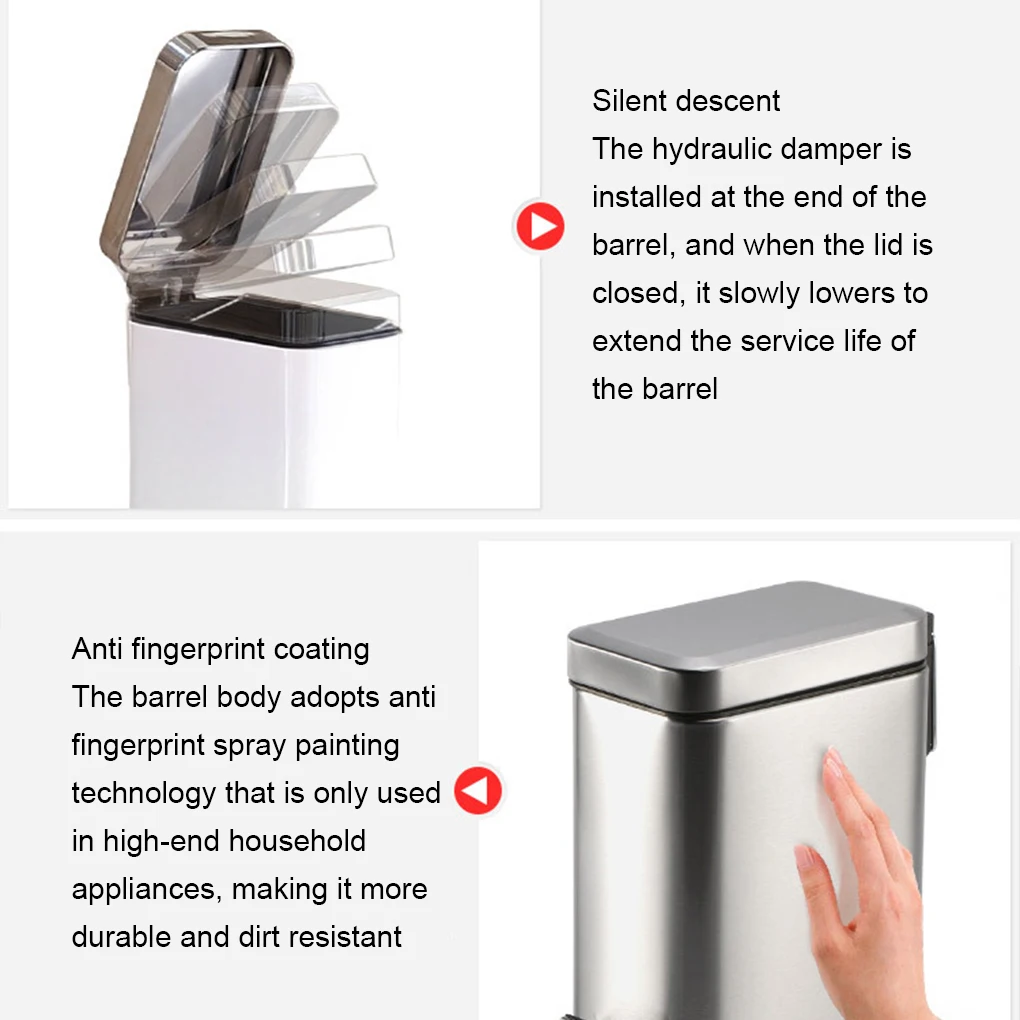 Silent descent
The hydraulic damper is installed at the end of the barrel, and when the lid is closed, it slowly lowers to extend the service life of the barrel

Anti fingerprint coating
The barrel body adopts anti fingerprint spray painting technology that is only used in high-end household appliances, making it more durable and dirt resistant