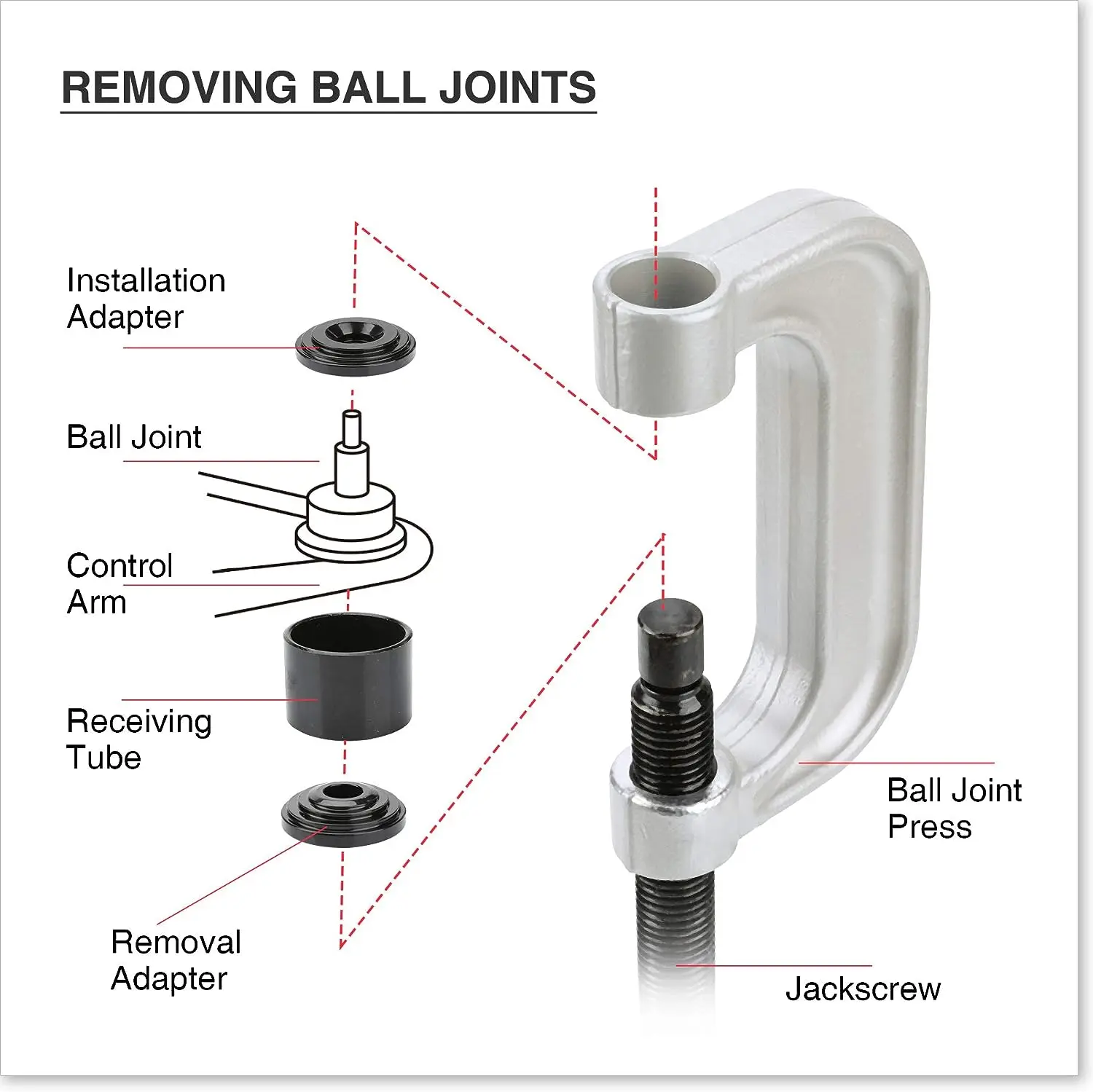 REMOVING BALL JOINTS

Installation Adapter

Ball Joint

Control Arm

Receiving Tube

Removal Adapter

Ball Joint Press

Jackscrew