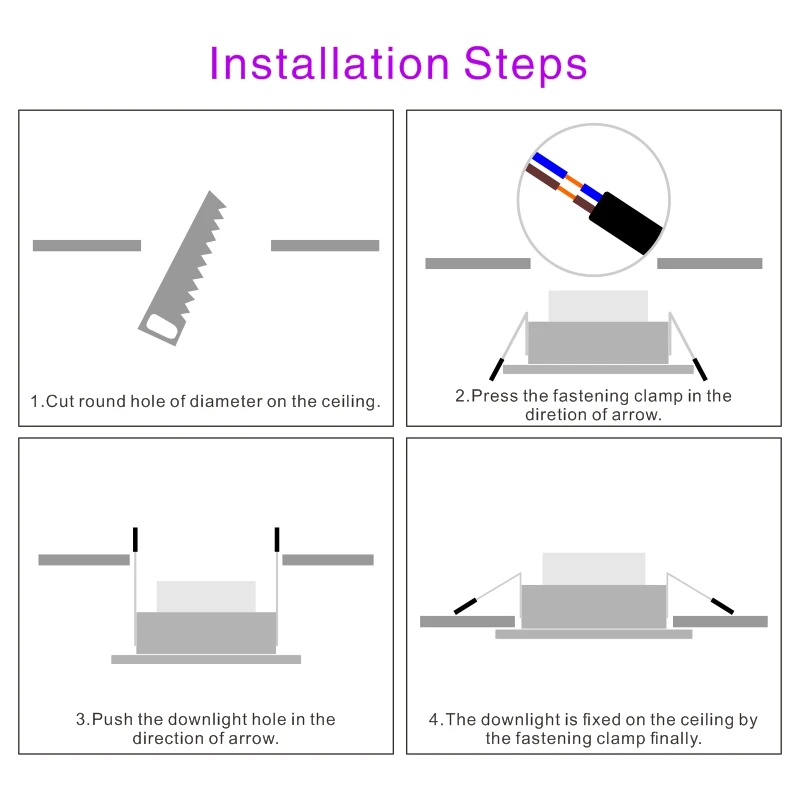 Installation Steps

1.Cut round hole of diameter on the ceiling.

2.Press the fastening clamp in the diretion of arrow.

3.Push the downlight hole in the direction of arrow.

4.The downlight is fixed on the ceiling by the fastening clamp finally.