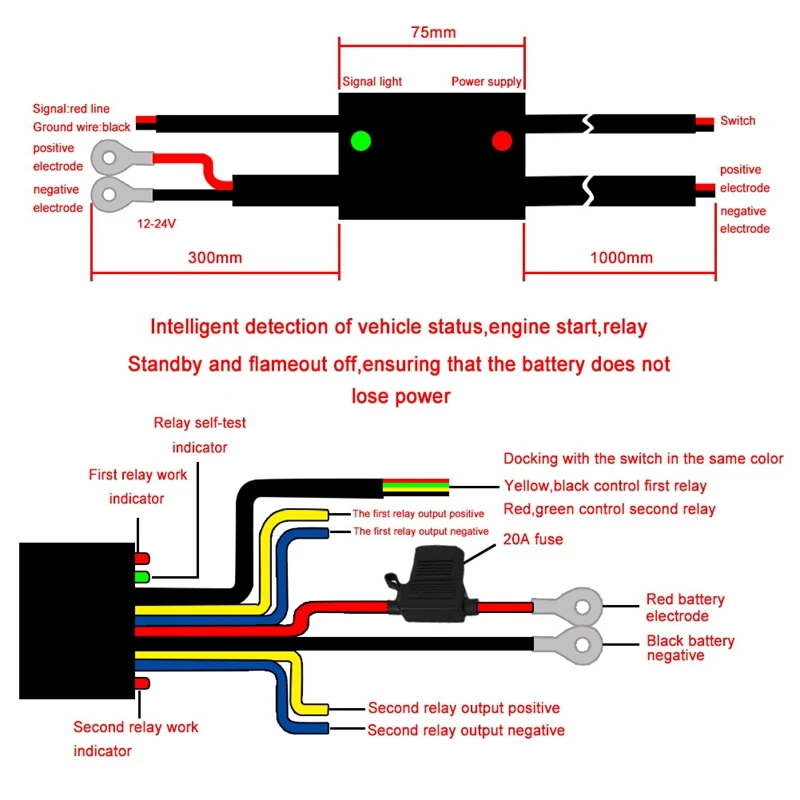 75mm

Signal light

Power supply

Signal:red line
Ground wire:black

positive electrode

negative electrode

12-24V

Switch

positive electrode

negative electrode

300mm

1000mm

Intelligent detection of vehicle status,engine start,relay Standby and flameout off,ensuring that the battery does not lose power

Relay self-test indicator

First relay work indicator

Docking with the switch in the same color

Yellow,black control first relay

Red,green control second relay

The first relay output positive

The first relay output negative

20A fuse

Red battery electrode

Black battery negative

Second relay output positive

Second relay output negative

Second relay work indicator