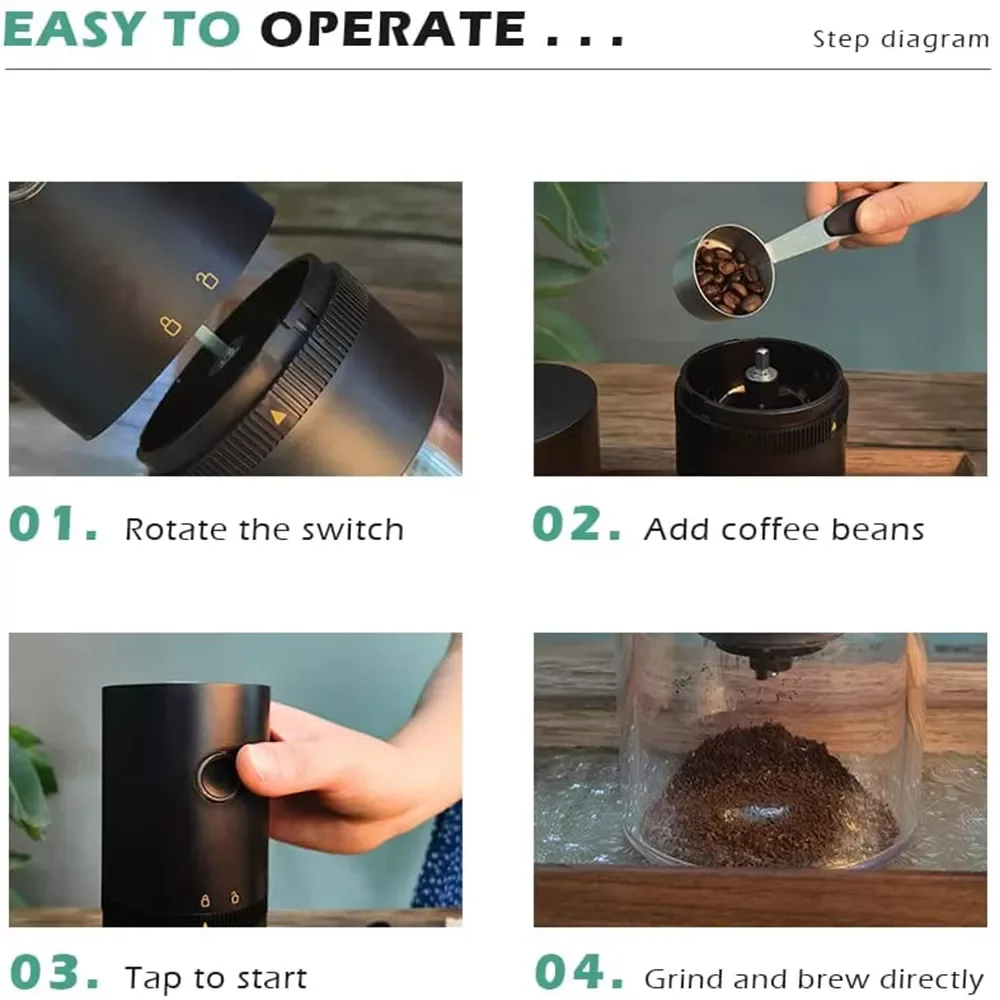 EASY TO OPERATE . . .

Step diagram

01. Rotate the switch

02. Add coffee beans

03. Tap to start

04. Grind and brew directly