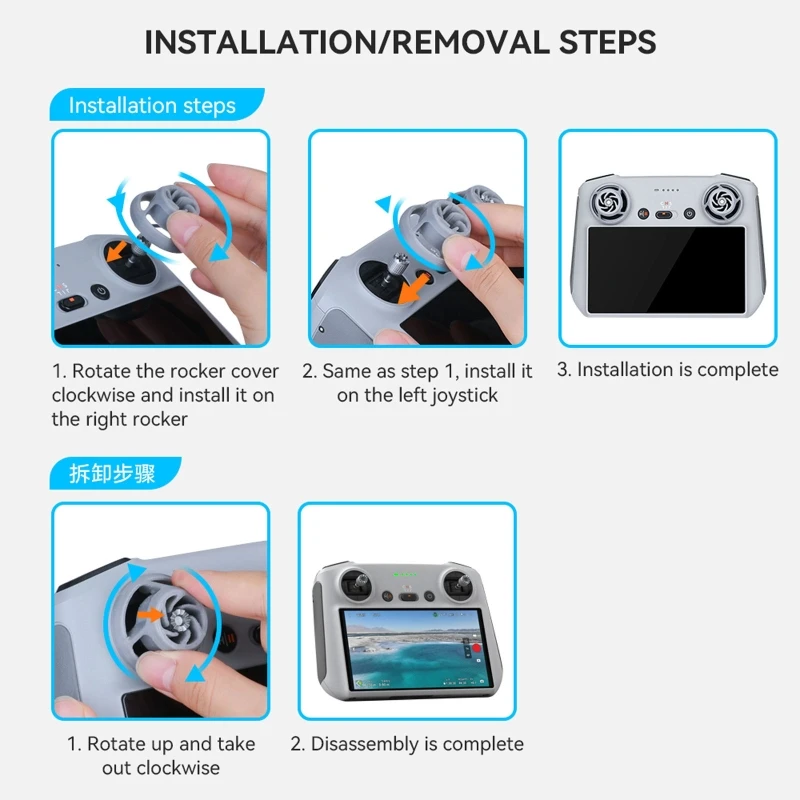 INSTALLATION/REMOVAL STEPS

Installation steps

1. Rotate the rocker cover clockwise and install it on the right rocker

2. Same as step 1, install it on the left joystick

3. Installation is complete

拆卸步骤

1. Rotate up and take out clockwise

2. Disassembly is complete