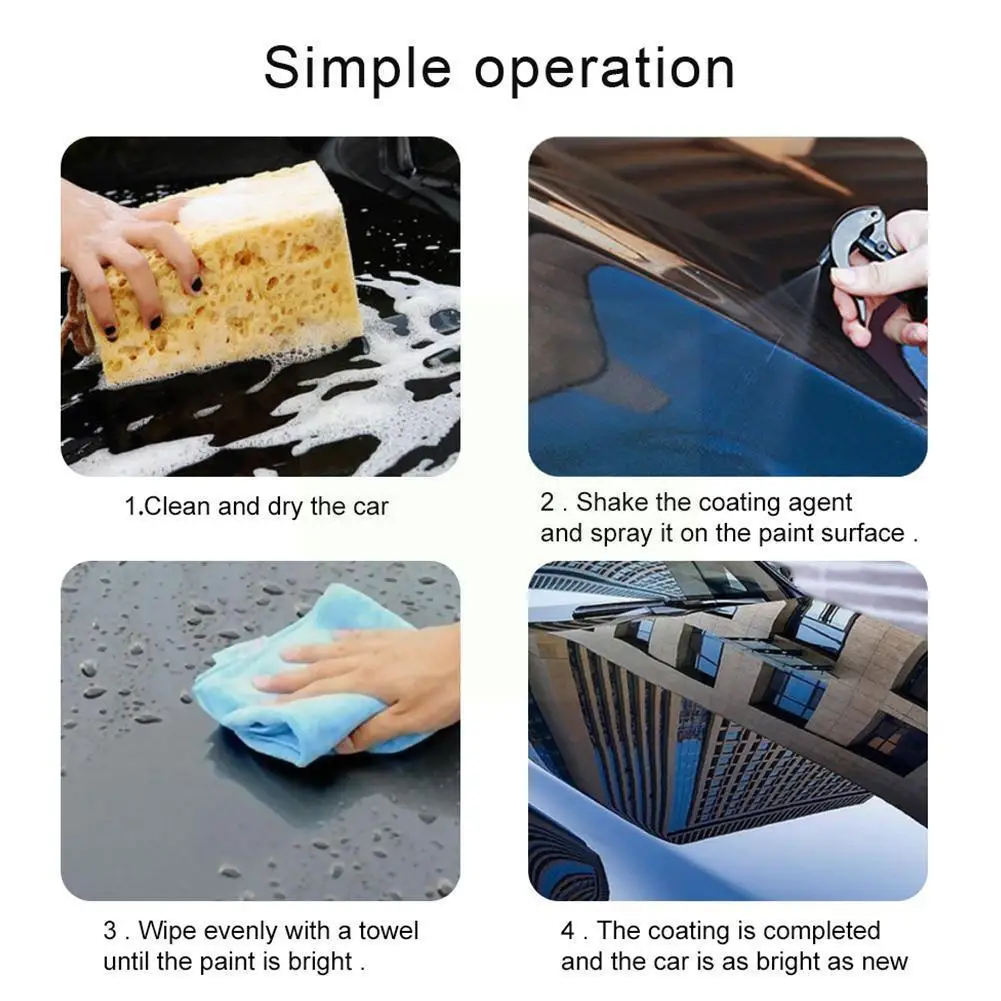 Simple operation

1.Clean and dry the car

2 . Shake the coating agent and spray it on the paint surface .

3 . Wipe evenly with a towel until the paint is bright .

4 . The coating is completed and the car is as bright as new