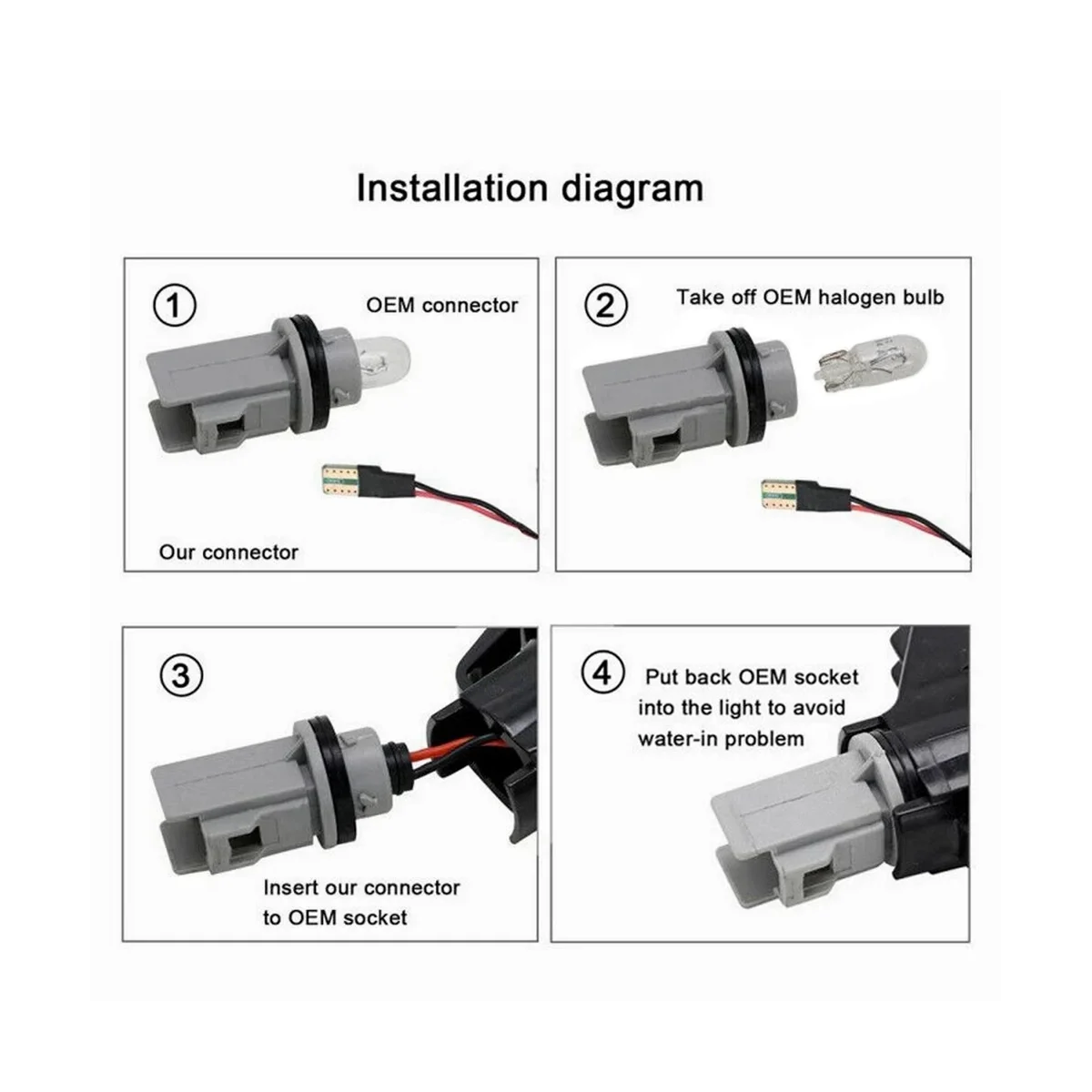 Installation diagram

① OEM connector

Our connector

② Take off OEM halogen bulb

③

Insert our connector to OEM socket

④ Put back OEM socket into the light to avoid water-in problem