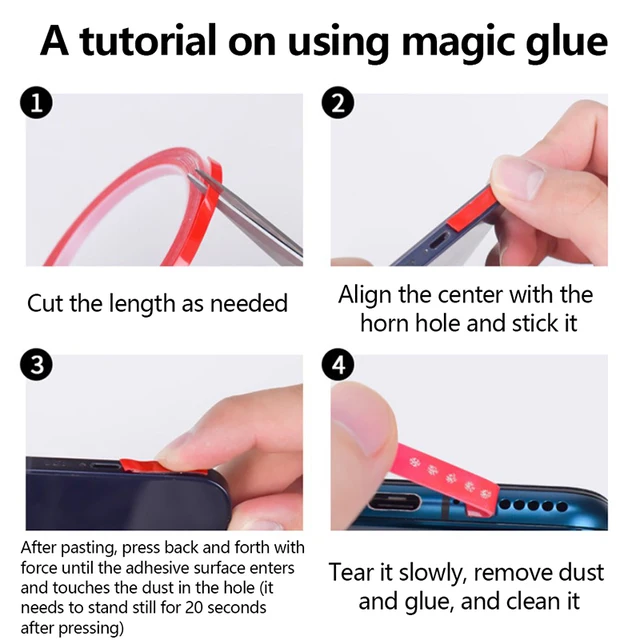 A tutorial on using magic glue

1

Cut the length as needed

2

Align the center with the horn hole and stick it

3

After pasting, press back and forth with force until the adhesive surface enters and touches the dust in the hole (it needs to stand still for 20 seconds after pressing)

4

Tear it slowly, remove dust and glue, and clean it