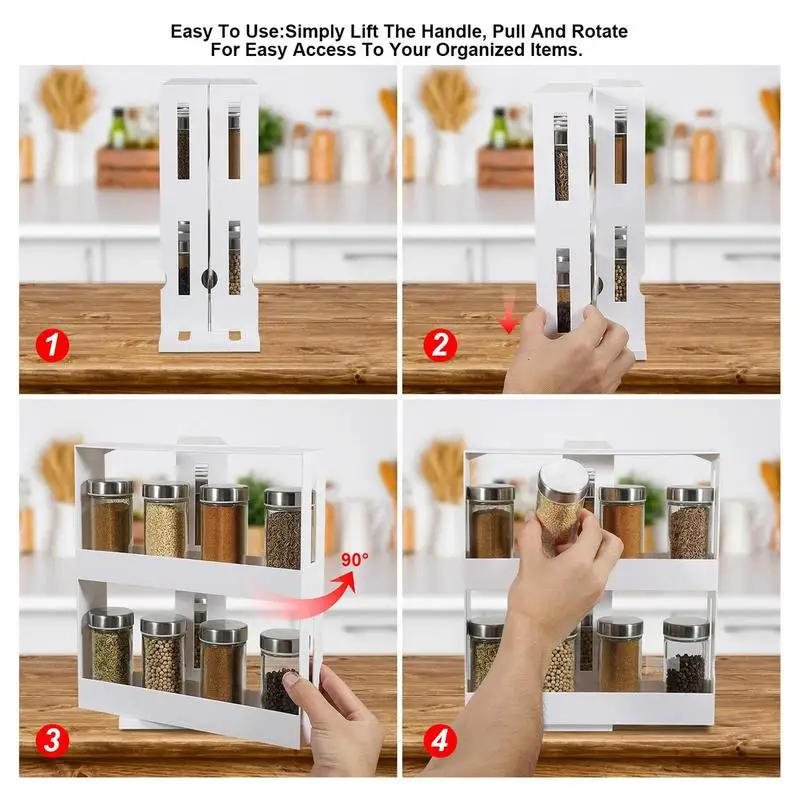 Easy To Use:Simply Lift The Handle, Pull And Rotate
For Easy Access To Your Organized Items.

1

2

90°

3

4