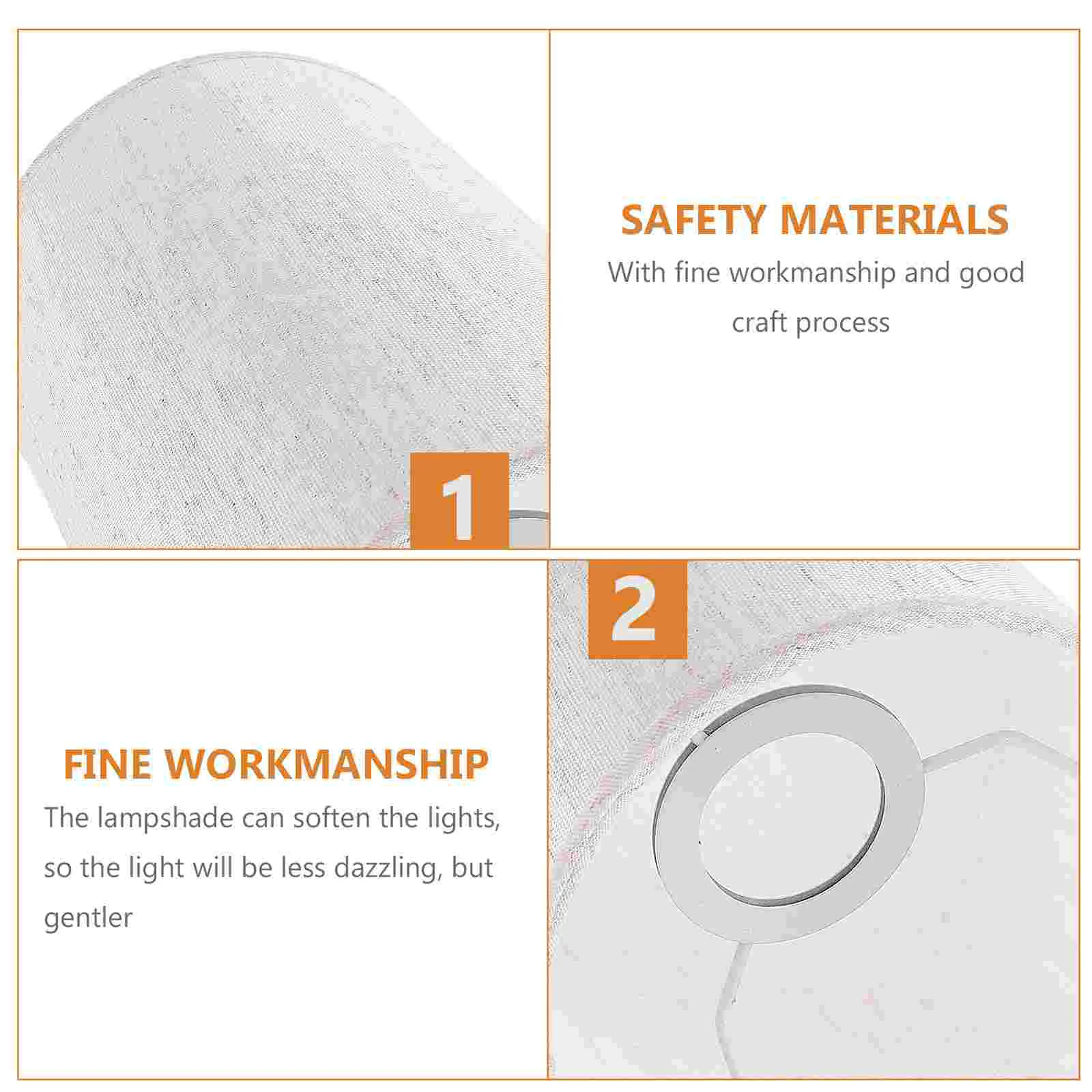 1

SAFETY MATERIALS

With fine workmanship and good craft process

2

FINE WORKMANSHIP

The lampshade can soften the lights, so the light will be less dazzling, but gentler