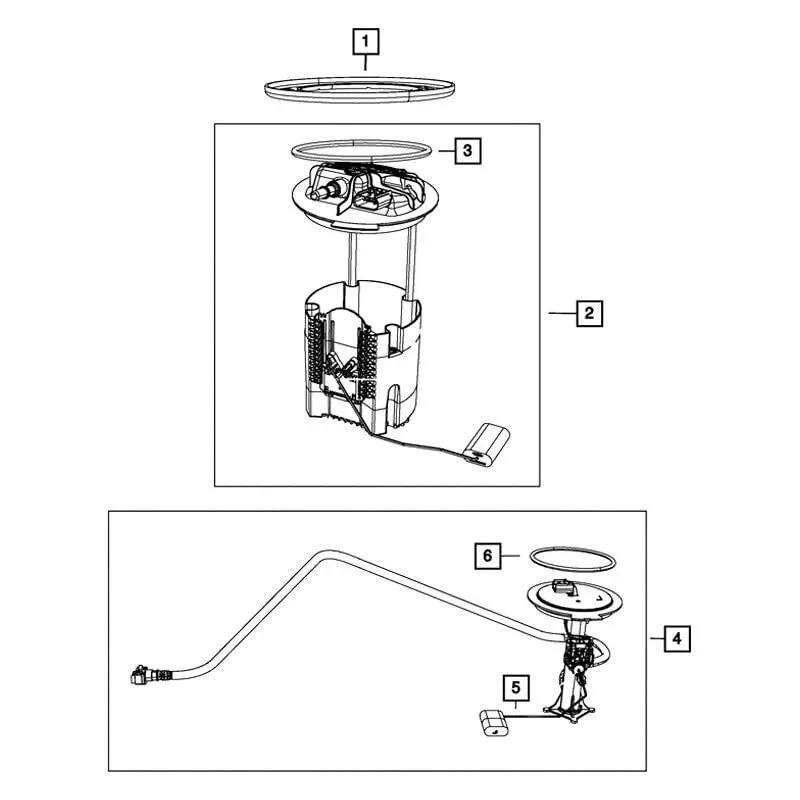 1
3
2
6
4
5