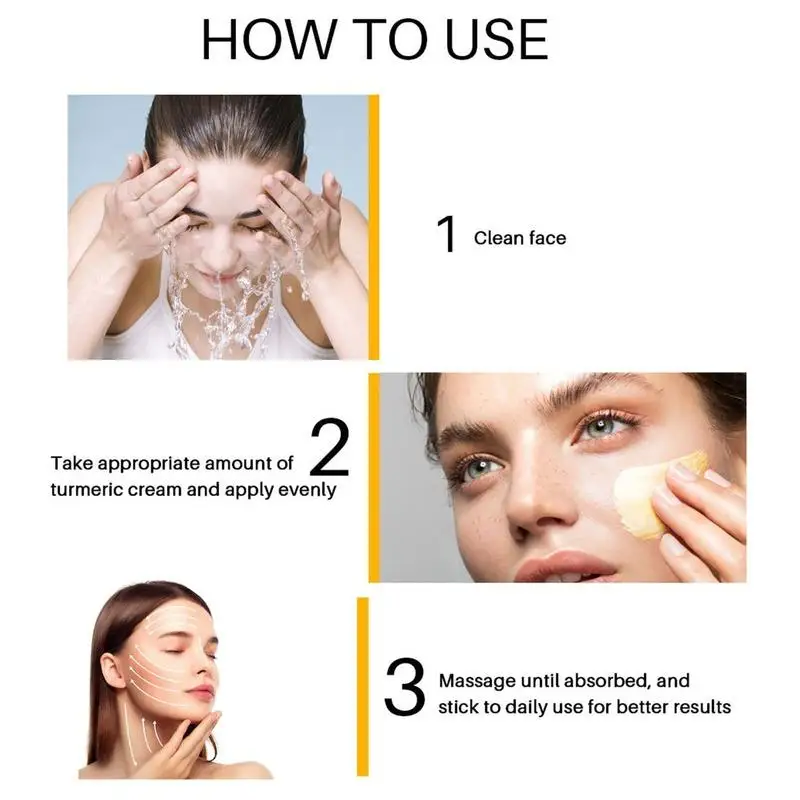 HOW TO USE

1 Clean face

Take appropriate amount of turmeric cream and apply evenly 2

3 Massage until absorbed, and stick to daily use for better results